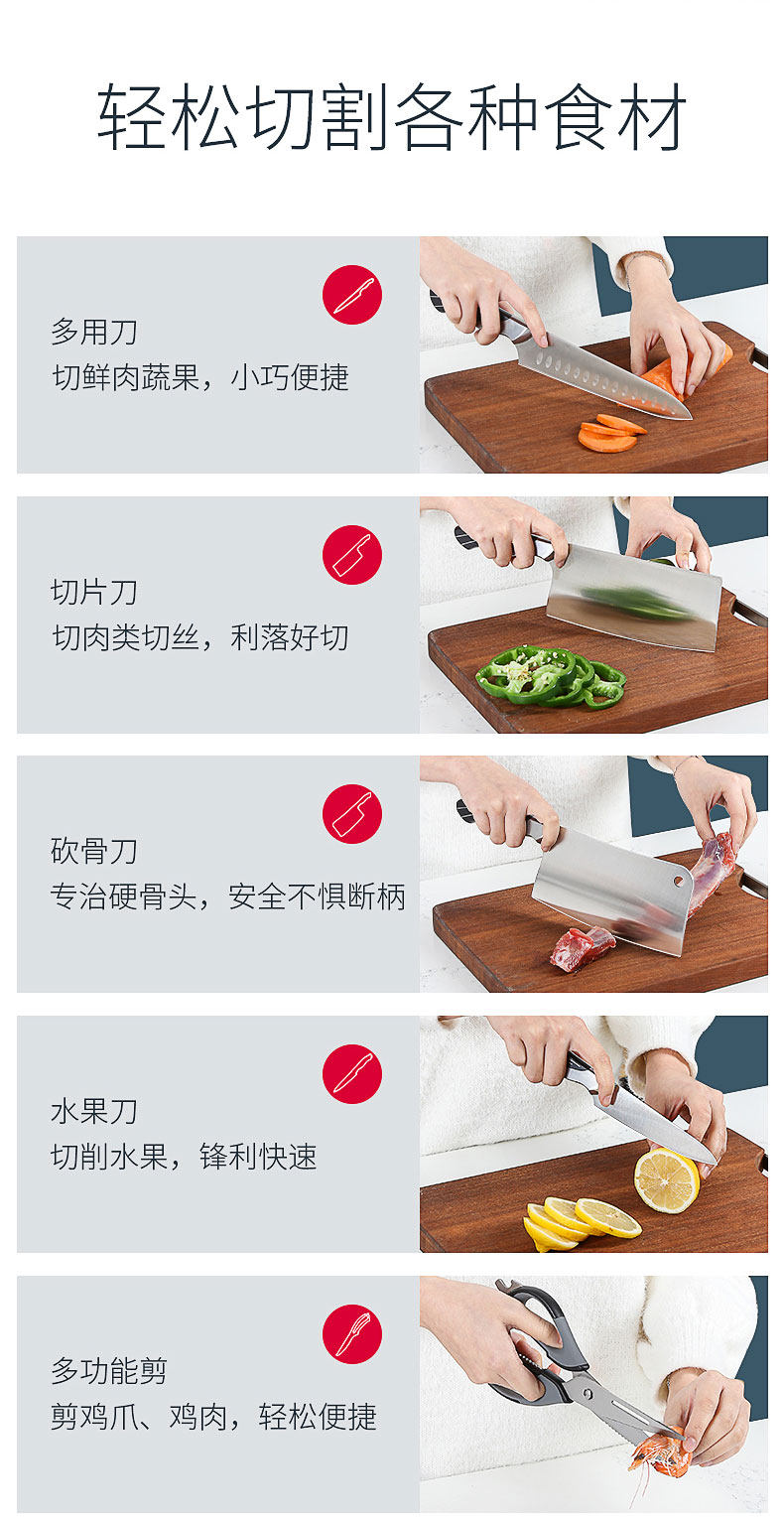 轻松切割各种食材

多用刀
切鲜肉蔬果，小巧便捷

切片刀
切肉类切丝，利落好切

砍骨刀
专治硬骨头，安全不惧断柄

水果刀
切削水果，锋利快速

多功能剪
剪鸡爪、鸡肉，轻松便捷