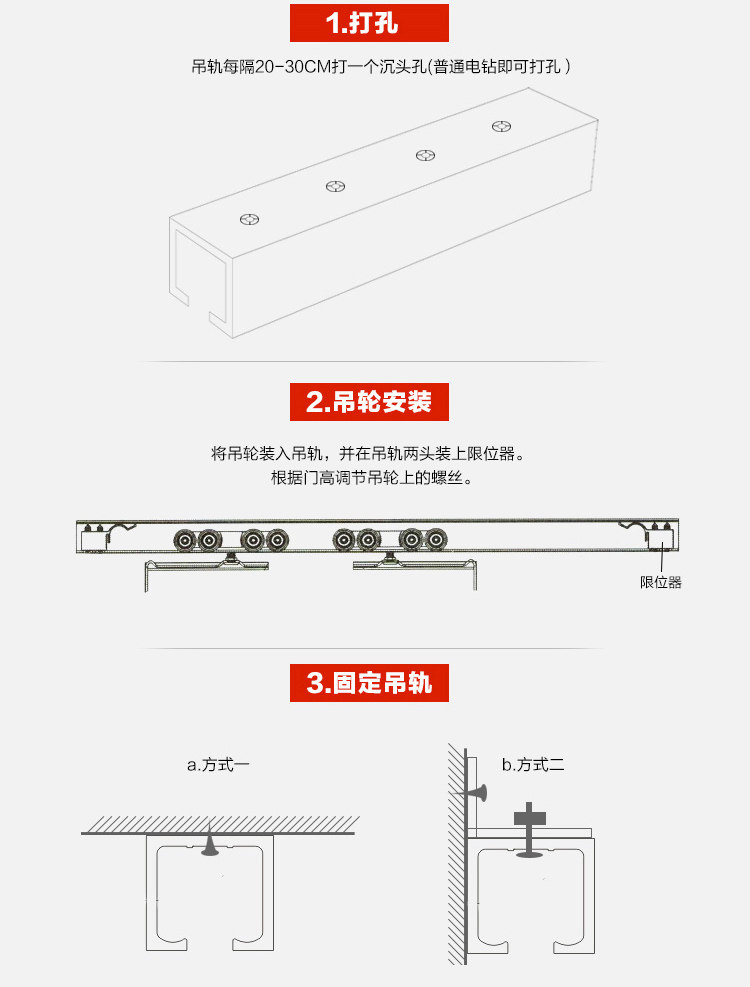 1.打孔

吊轨每隔20-30CM打一个沉头孔(普通电钻即可打孔 )

2.吊轮安装

将吊轮装入吊轨，并在吊轨两头装上限位器。
根据门高调节吊轮上的螺丝。

限位器

3.固定吊轨

a.方式一

b.方式二