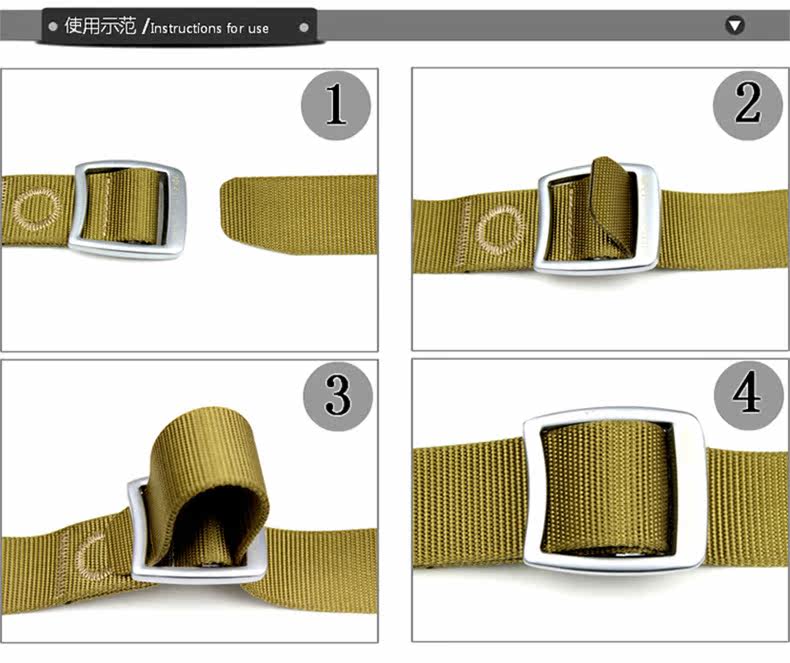 使用示范 /Instructions for use

1

2

3

4