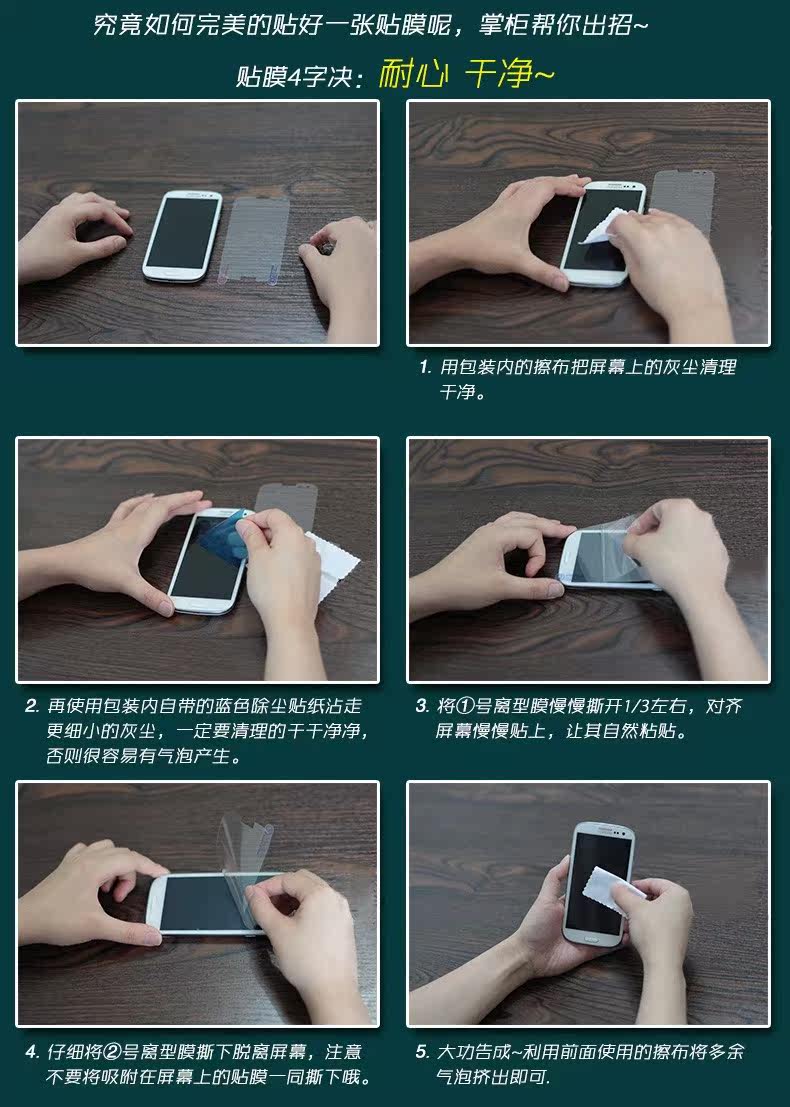 究竟如何完美的贴好一张贴膜呢，掌柜帮你出招~

贴膜4字决：耐心 干净~

1. 用包装内的擦布把屏幕上的灰尘清理干净。

2. 再使用包装内自带的蓝色除尘贴纸沾走更细小的灰尘，一定要清理的干干净净，否则很容易有气泡产生。

3. 将①号离型膜慢慢撕开1/3左右，对齐屏幕慢慢贴上，让其自然粘贴。

4. 仔细将②号离型膜撕下脱离屏幕，注意不要将吸附在屏幕上的贴膜一同撕下哦。

5. 大功告成~利用前面使用的擦布将多余气泡挤出即可.