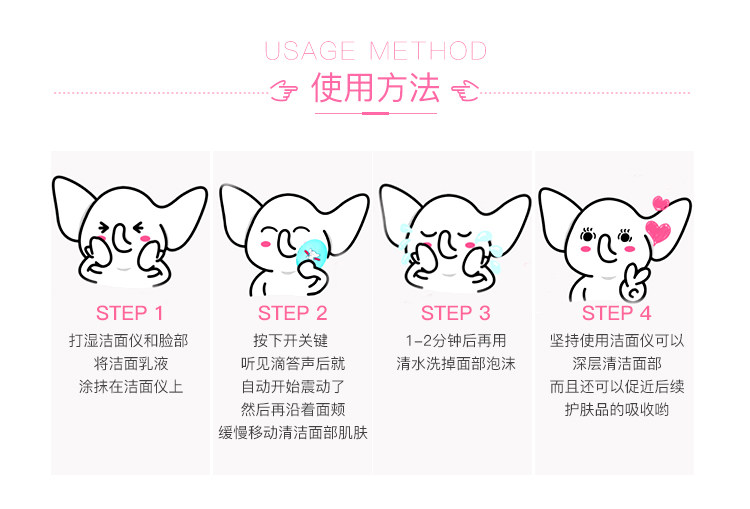 USAGE METHOD
使用方法

STEP 1
打湿洁面仪和脸部
将洁面乳液
涂抹在洁面仪上

STEP 2
按下开关键
听见滴答声后就
自动开始震动了
然后再沿着面颊
缓慢移动清洁面部肌肤

STEP 3
1-2分钟后再用
清水洗掉面部泡沫

STEP 4
坚持使用洁面仪可以
深层清洁面部
而且还可以促近后续
护肤品的吸收哟