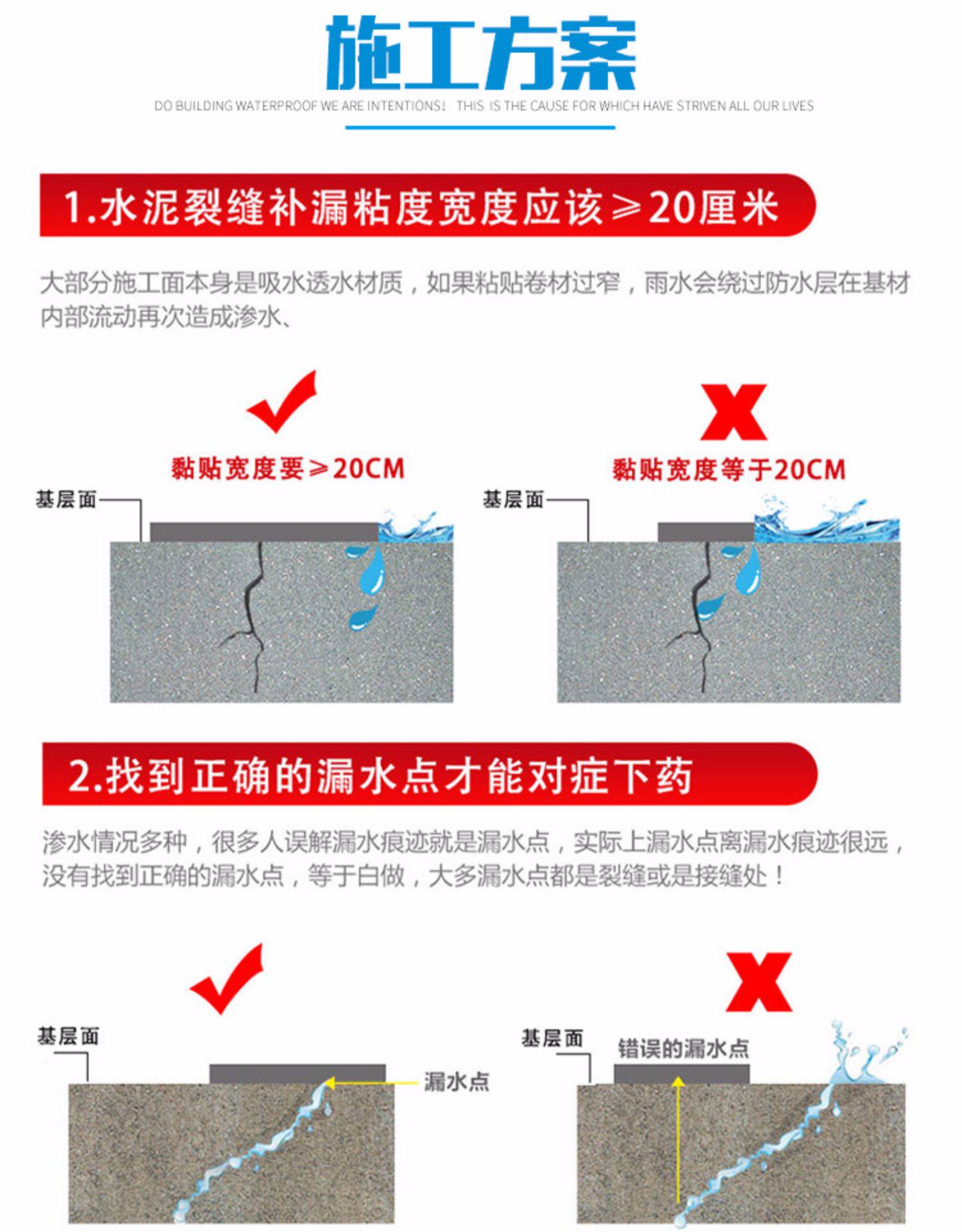 施工方案

DO BUILDING WATERPROOF WE ARE INTENTIONS! THIS IS THE CAUSE FOR WHICH HAVE STRIVEN ALL OUR LIVES

1.水泥裂缝补漏粘度宽度应该≥20厘米

大部分施工面本身是吸水透水材质，如果粘贴卷材过窄，雨水会绕过防水层在基材内部流动再次造成渗水、

黏贴宽度要≥20CM

基层面

黏贴宽度等于20CM

基层面

2.找到正确的漏水点才能对症下药

渗水情况多种，很多人误解漏水痕迹就是漏水点，实际上漏水点离漏水痕迹很远，没有找到正确的漏水点，等于白做，大多漏水点都是裂缝或是接缝处！

基层面

漏水点

基层面

错误的漏水点