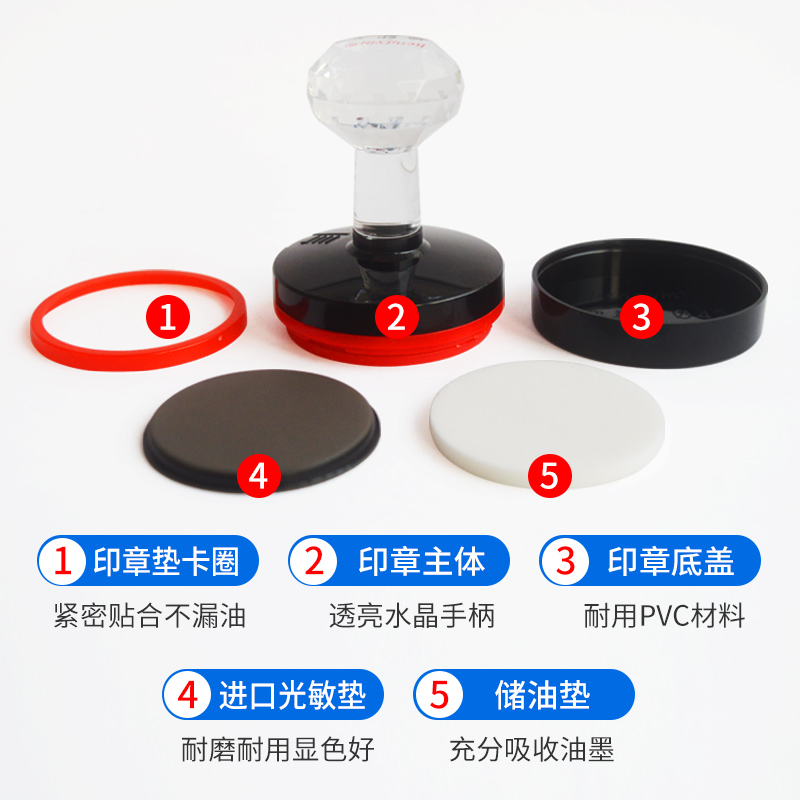 1

2

3

4

5

1 印章垫卡圈
紧密贴合不漏油

2 印章主体
透亮水晶手柄

3 印章底盖
耐用PVC材料

4 进口光敏垫
耐磨耐用显色好

5 储油垫
充分吸收油墨