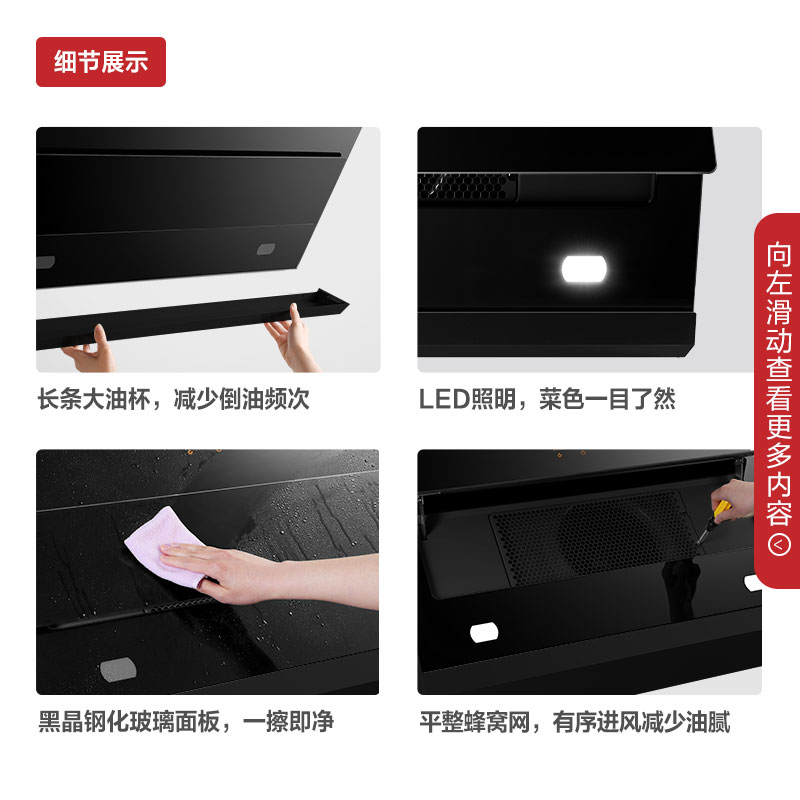 细节展示

长条大油杯，减少倒油频次

LED照明，菜色一目了然

黑晶钢化玻璃面板，一擦即净

平整蜂窝网，有序进风减少油腻

向左滑动查看更多内容