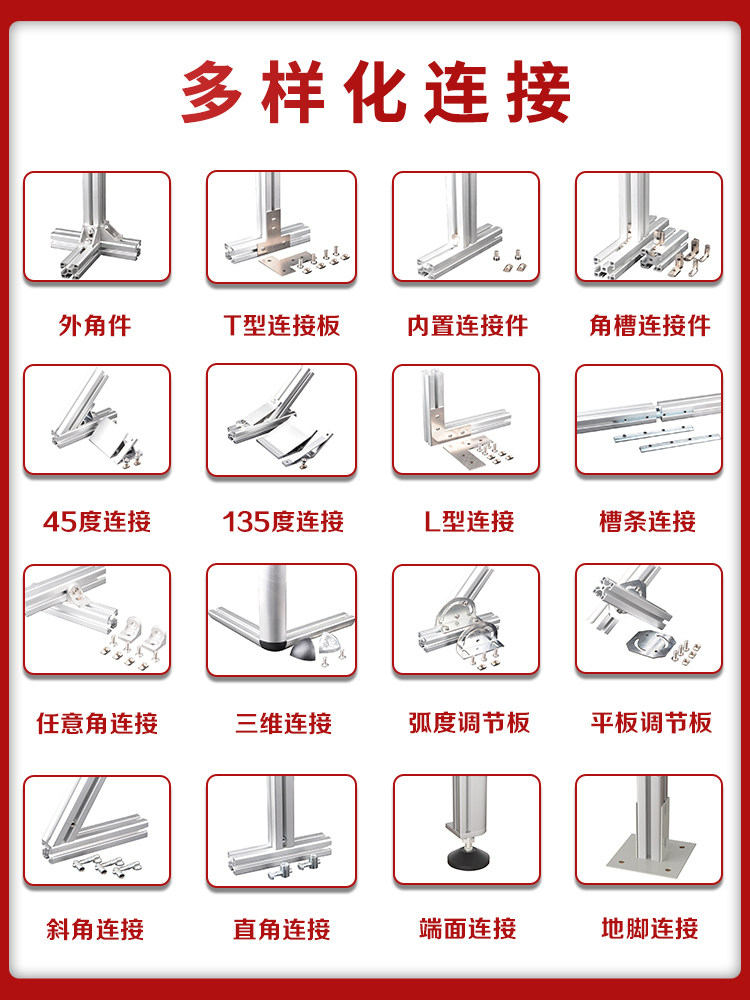 多样化连接

外角件

T型连接板

内置连接件

角槽连接件

45度连接

135度连接

L型连接

槽条连接

任意角连接

三维连接

弧度调节板

平板调节板

斜角连接

直角连接

端面连接

地脚连接