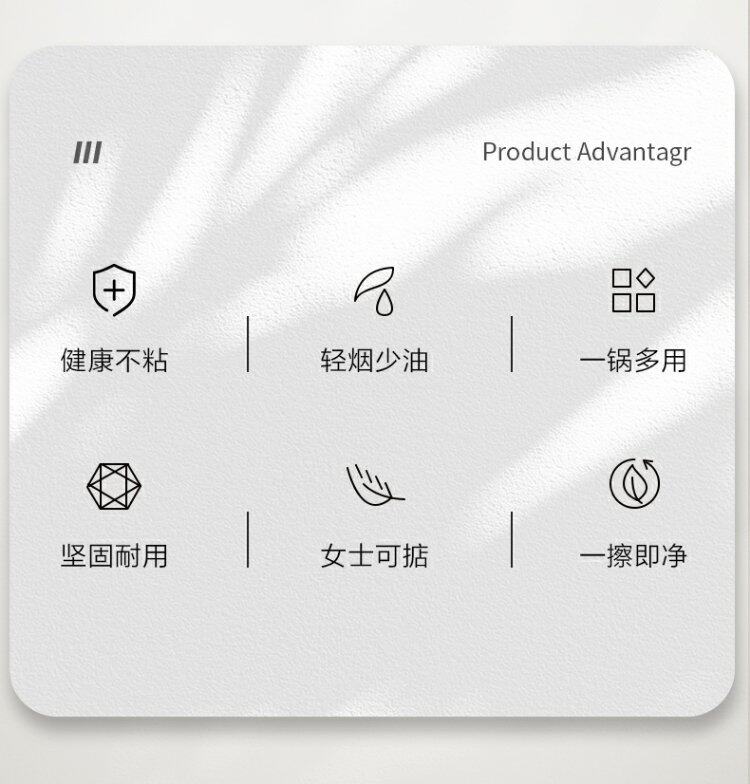 Product Advantagr

健康不粘

轻烟少油

一锅多用

坚固耐用

女士可掂

一擦即净