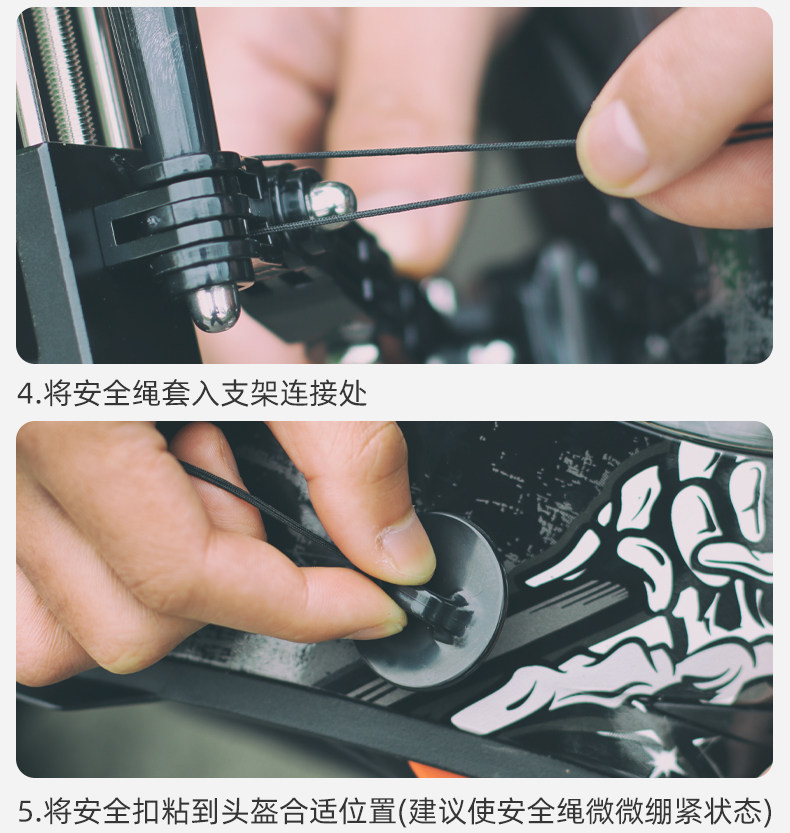 4.将安全绳套入支架连接处

5.将安全扣粘到头盔合适位置(建议使安全绳微微绷紧状态)