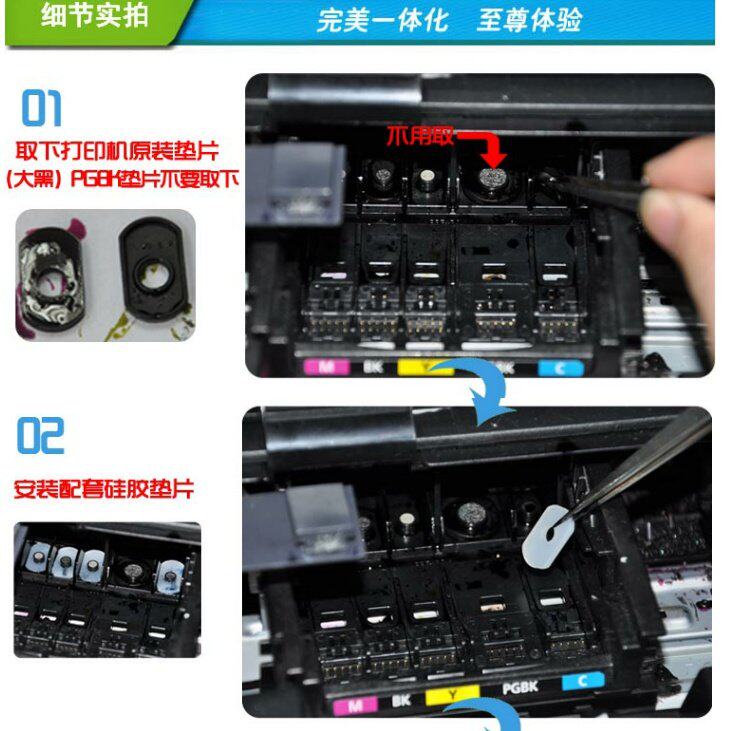 细节实拍

完美一体化 至尊体验

01

取下打印机原装垫片
(大黑) PGBK垫片不要取下

不用取

M BK Y PGBK C

02

安装配套硅胶垫片

M BK Y PGBK C