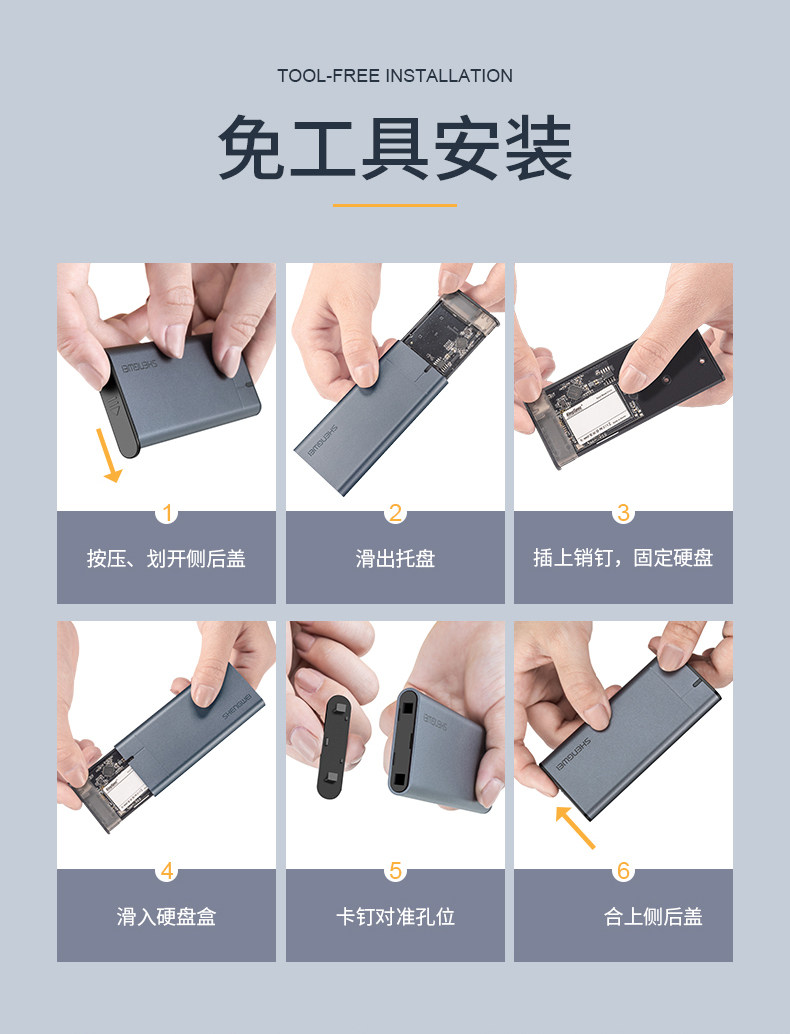 TOOL-FREE INSTALLATION

免工具安装

SHENGWEI

1

按压、划开侧后盖

SHENGWEI

2

滑出托盘

3

插上销钉，固定硬盘

SHENGWEI

4

滑入硬盘盒

SHENGWEI

5

卡钉对准孔位

SHENGWEI

6

合上侧后盖