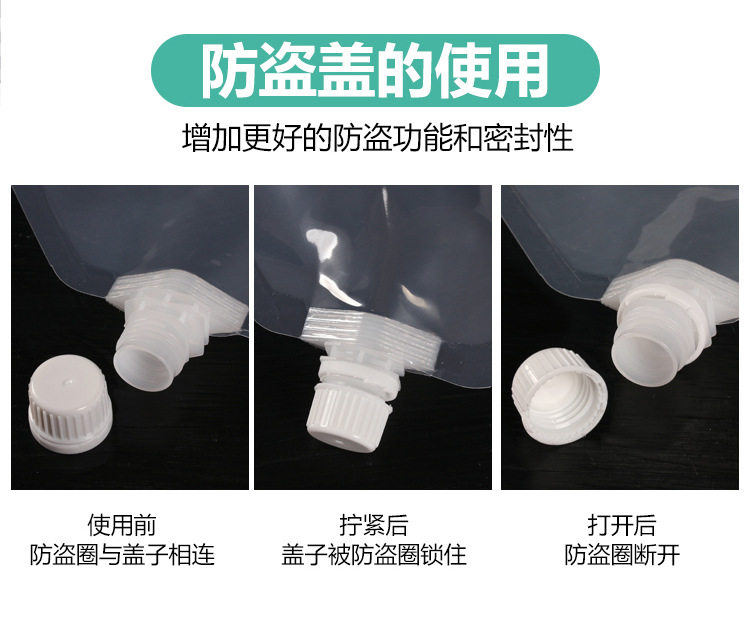 防盗盖的使用

增加更好的防盗功能和密封性

使用前
防盗圈与盖子相连

拧紧后
盖子被防盗圈锁住

打开后
防盗圈断开