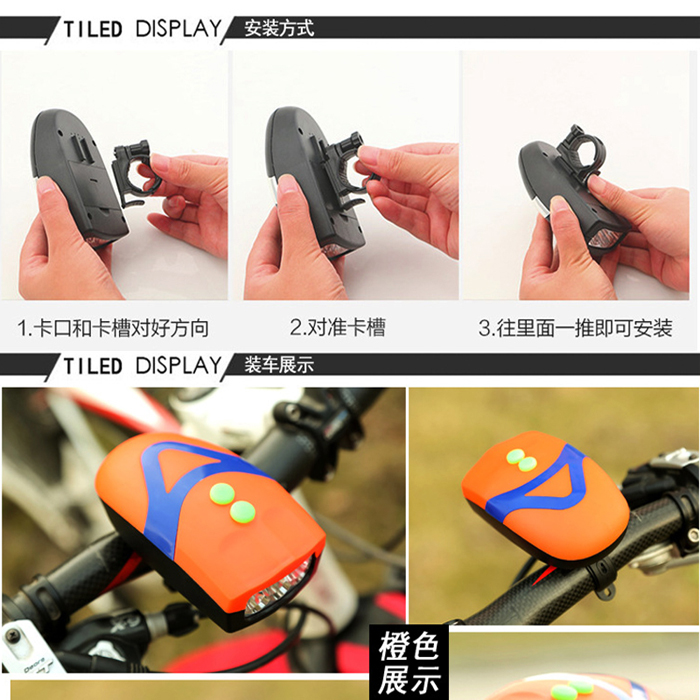 TILED DISPLAY 安装方式

1.卡口和卡槽对好方向

2.对准卡槽

3.往里面一推即可安装

TILED DISPLAY 装车展示

Deore

橙色展示