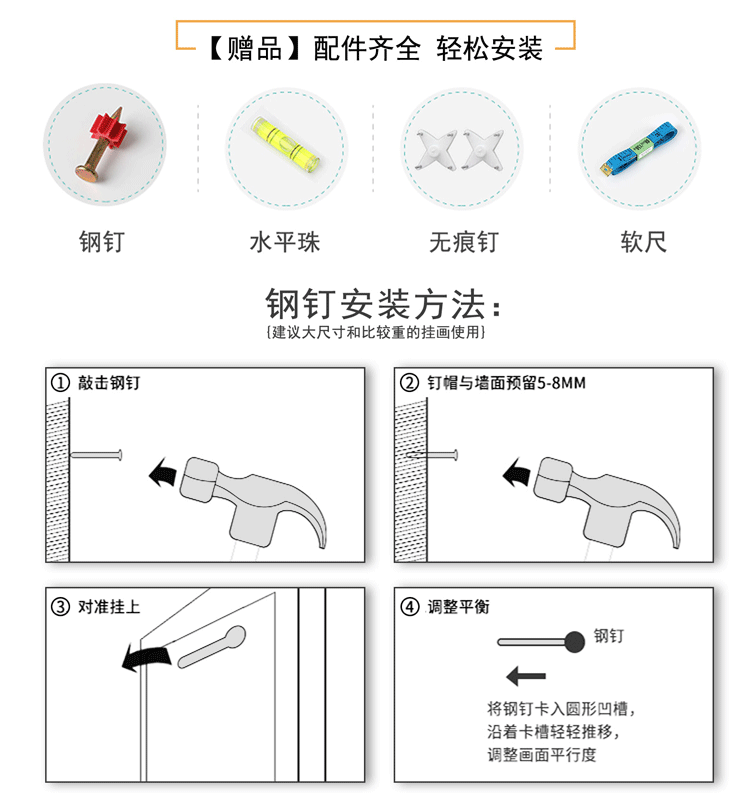 【赠品】配件齐全 轻松安装

钢钉

水平珠

无痕钉

软尺

钢钉安装方法：
{建议大尺寸和比较重的挂画使用}

① 敲击钢钉

② 钉帽与墙面预留5-8MM

③ 对准挂上

④ 调整平衡

钢钉

将钢钉卡入圆形凹槽，
沿着卡槽轻轻推移，
调整画面平行度