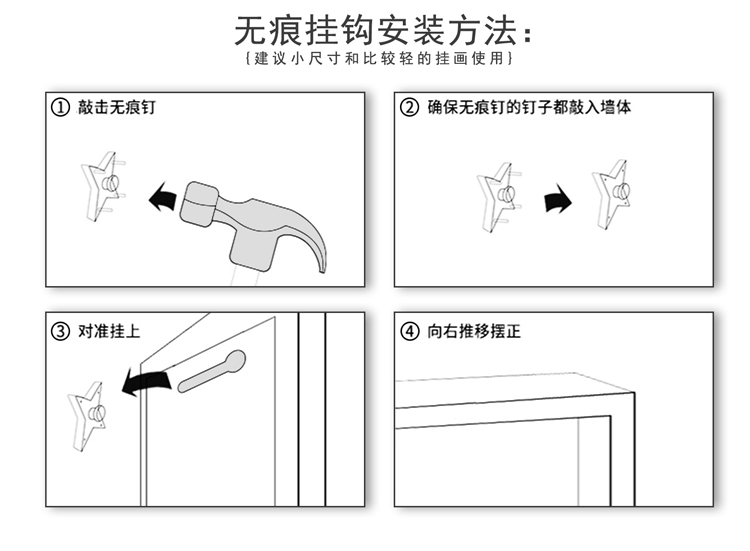 无痕挂钩安装方法：

{建议小尺寸和比较轻的挂画使用}

① 敲击无痕钉

② 确保无痕钉的钉子都敲入墙体

③ 对准挂上

④ 向右推移摆正