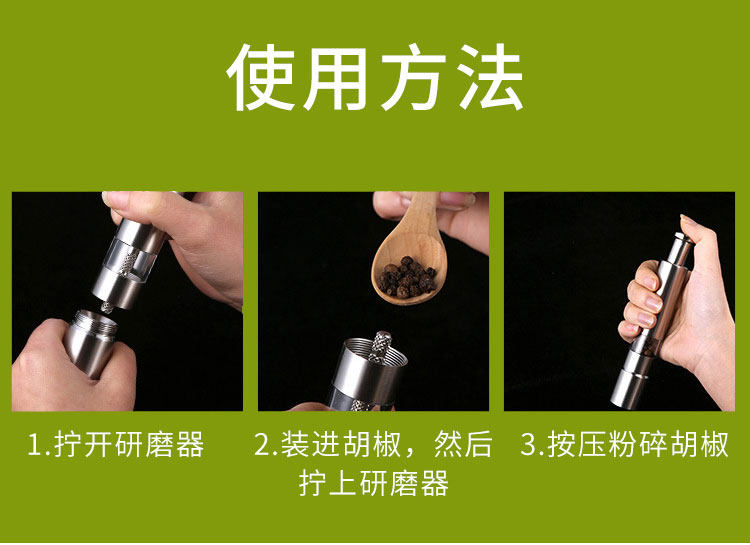 使用方法

1.拧开研磨器

2.装进胡椒，然后拧上研磨器

3.按压粉碎胡椒