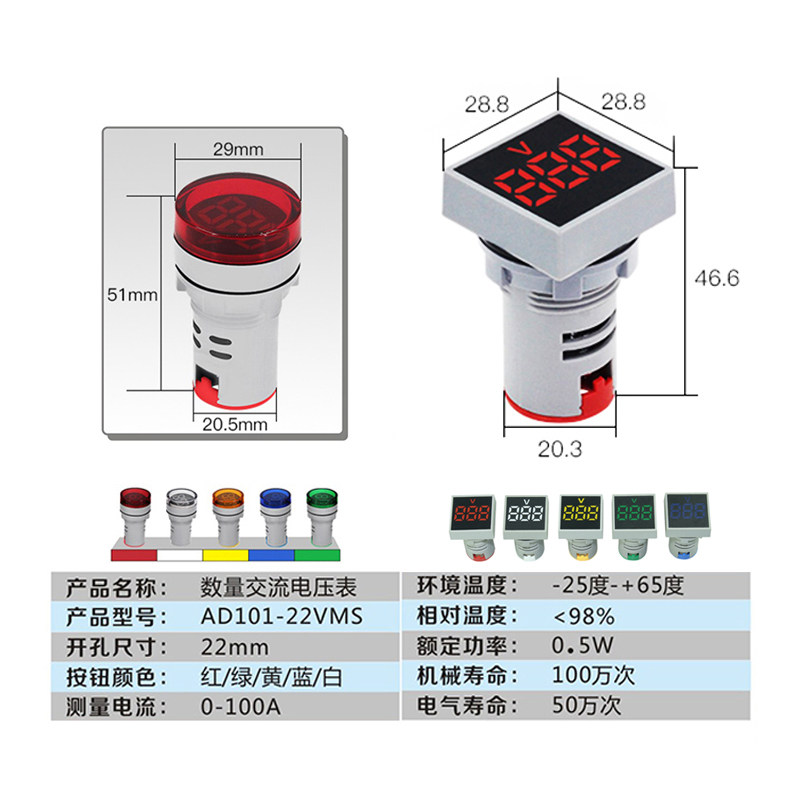 29mm

51mm

20.5mm

28.8

28.8

V

46.6

20.3

| 产品名称: | 数量交流电压表 | 环境温度: | -25度-+65度 |
|---|---|---|---|
| 产品型号: | AD101-22VMS | 相对温度: | <98% |
| 开孔尺寸: | 22mm | 额定功率: | 0.5W |
| 按钮颜色: | 红/绿/黄/蓝/白 | 机械寿命: | 100万次 |
| 测量电流: | 0-100A | 电气寿命: | 50万次 |