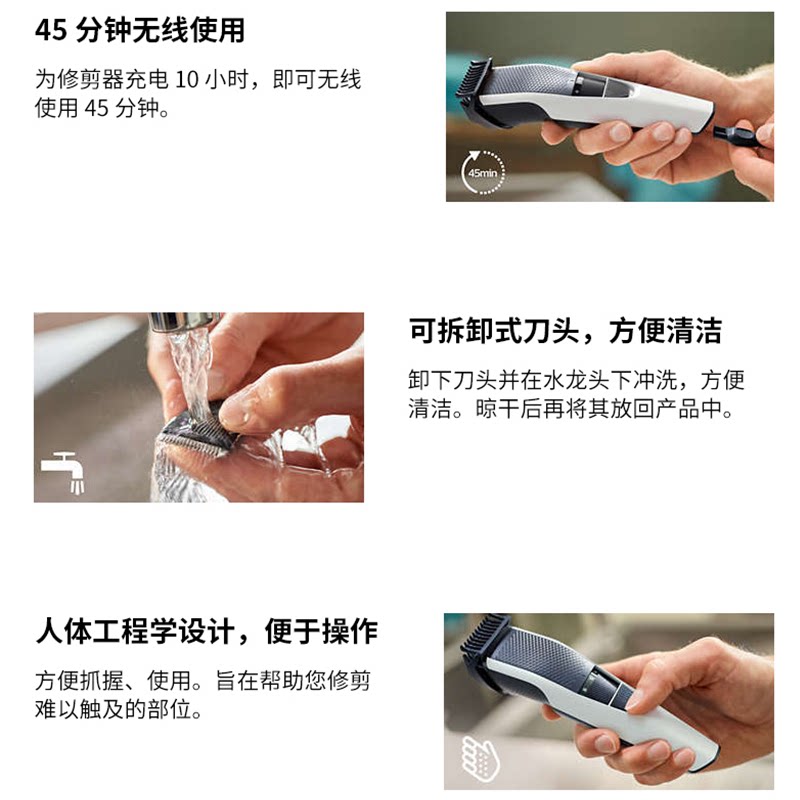 45 分钟无线使用

为修剪器充电 10 小时，即可无线使用 45 分钟。

45min

可拆卸式刀头，方便清洁

卸下刀头并在水龙头下冲洗，方便清洁。晾干后再将其放回产品中。

人体工程学设计，便于操作

方便抓握、使用。旨在帮助您修剪难以触及的部位。