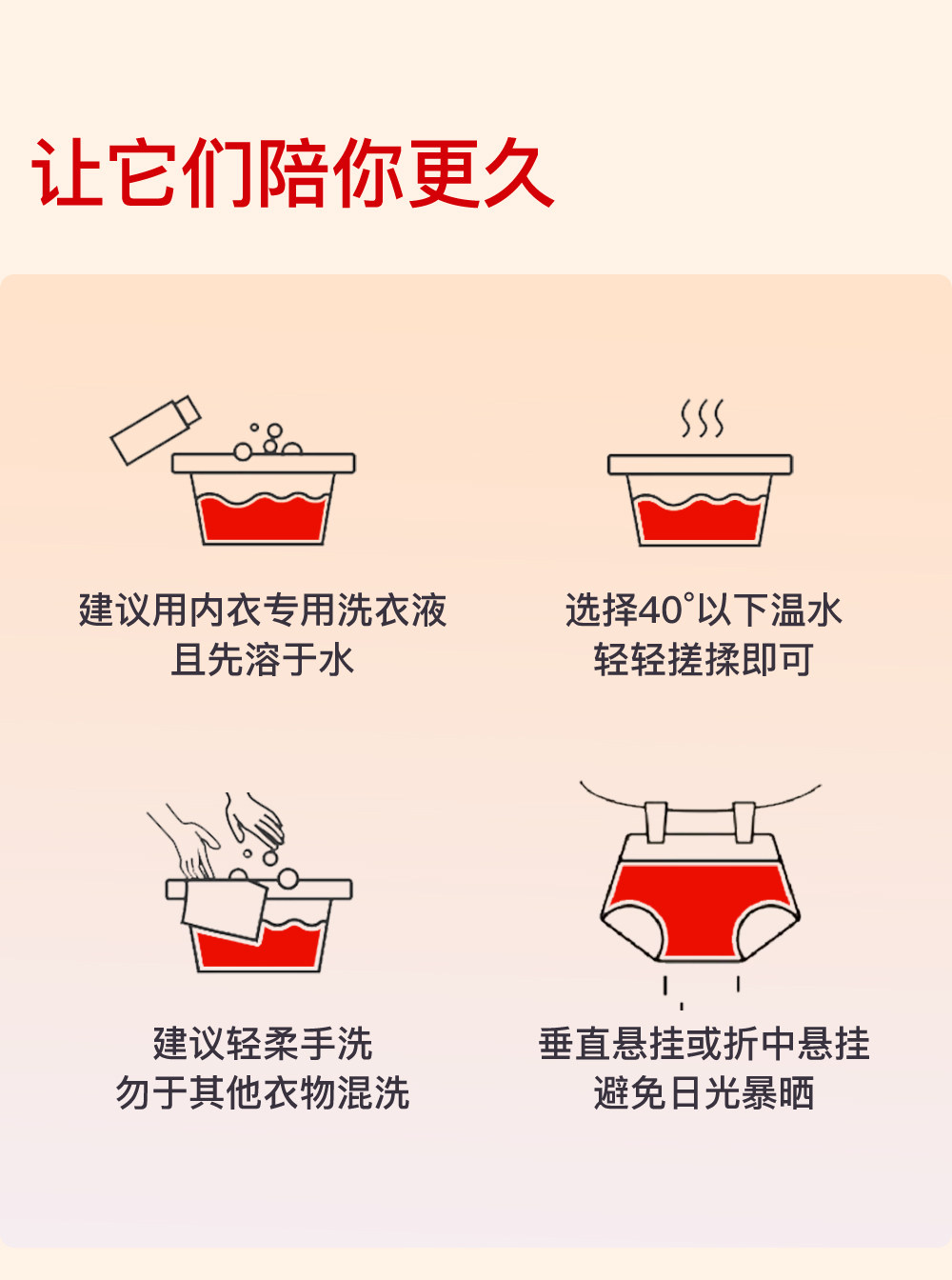 让它们陪你更久

建议用内衣专用洗衣液
且先溶于水

选择40°以下温水
轻轻搓揉即可

建议轻柔手洗
勿于其他衣物混洗

垂直悬挂或折中悬挂
避免日光暴晒