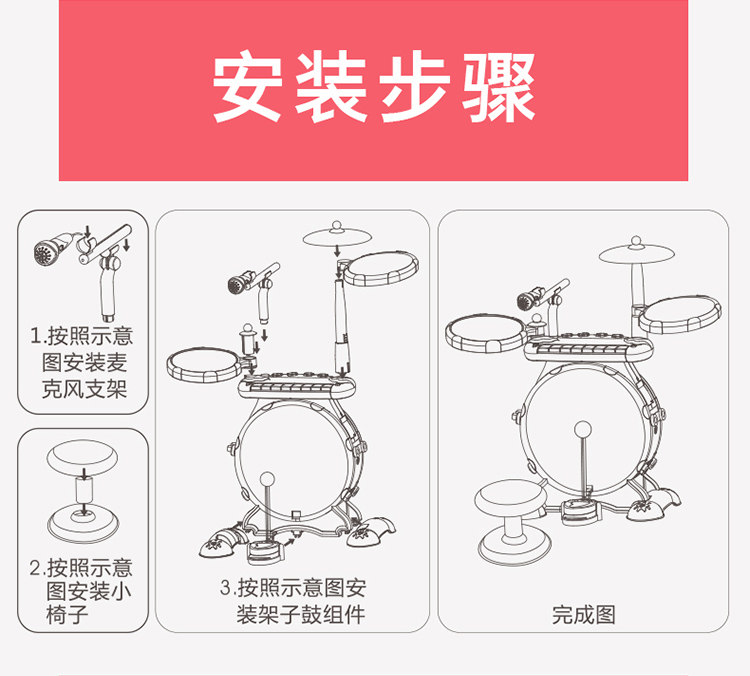 安装步骤

1.按照示意图安装麦克风支架

2.按照示意图安装小椅子

3.按照示意图安装架子鼓组件

完成图