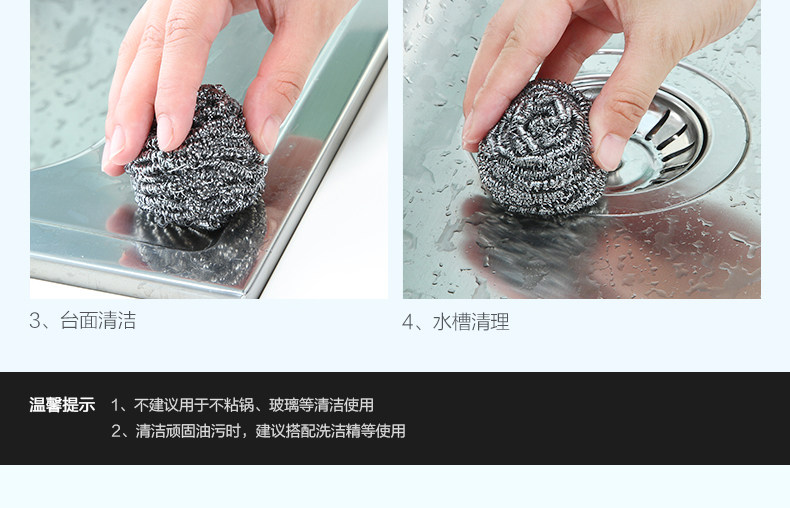 3、台面清洁

4、水槽清理

温馨提示 1、不建议用于不粘锅、玻璃等清洁使用
2、清洁顽固油污时，建议搭配洗洁精等使用