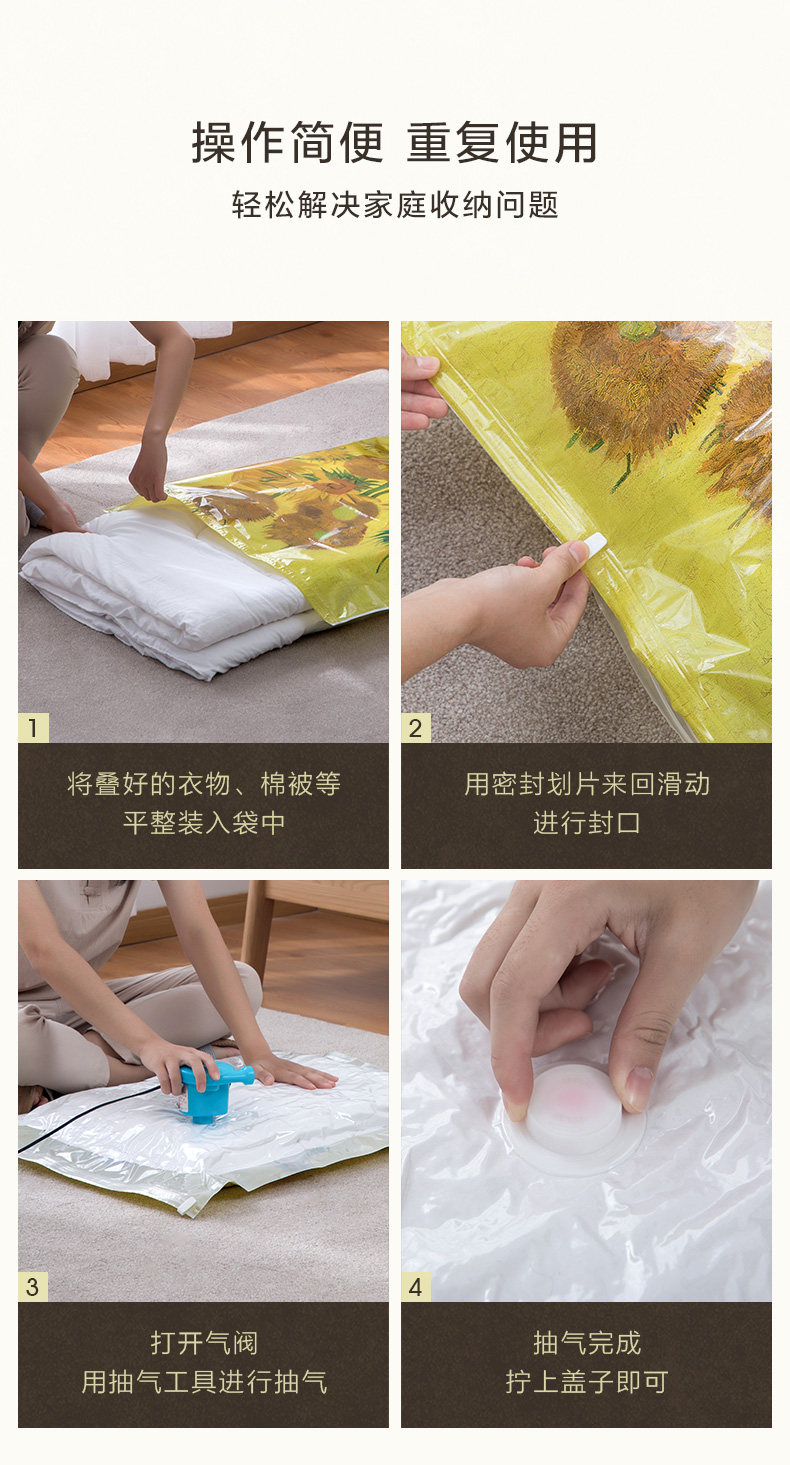 操作简便 重复使用

轻松解决家庭收纳问题

1

将叠好的衣物、棉被等平整装入袋中

2

用密封划片来回滑动进行封口

3

打开气阀
用抽气工具进行抽气

4

抽气完成
拧上盖子即可