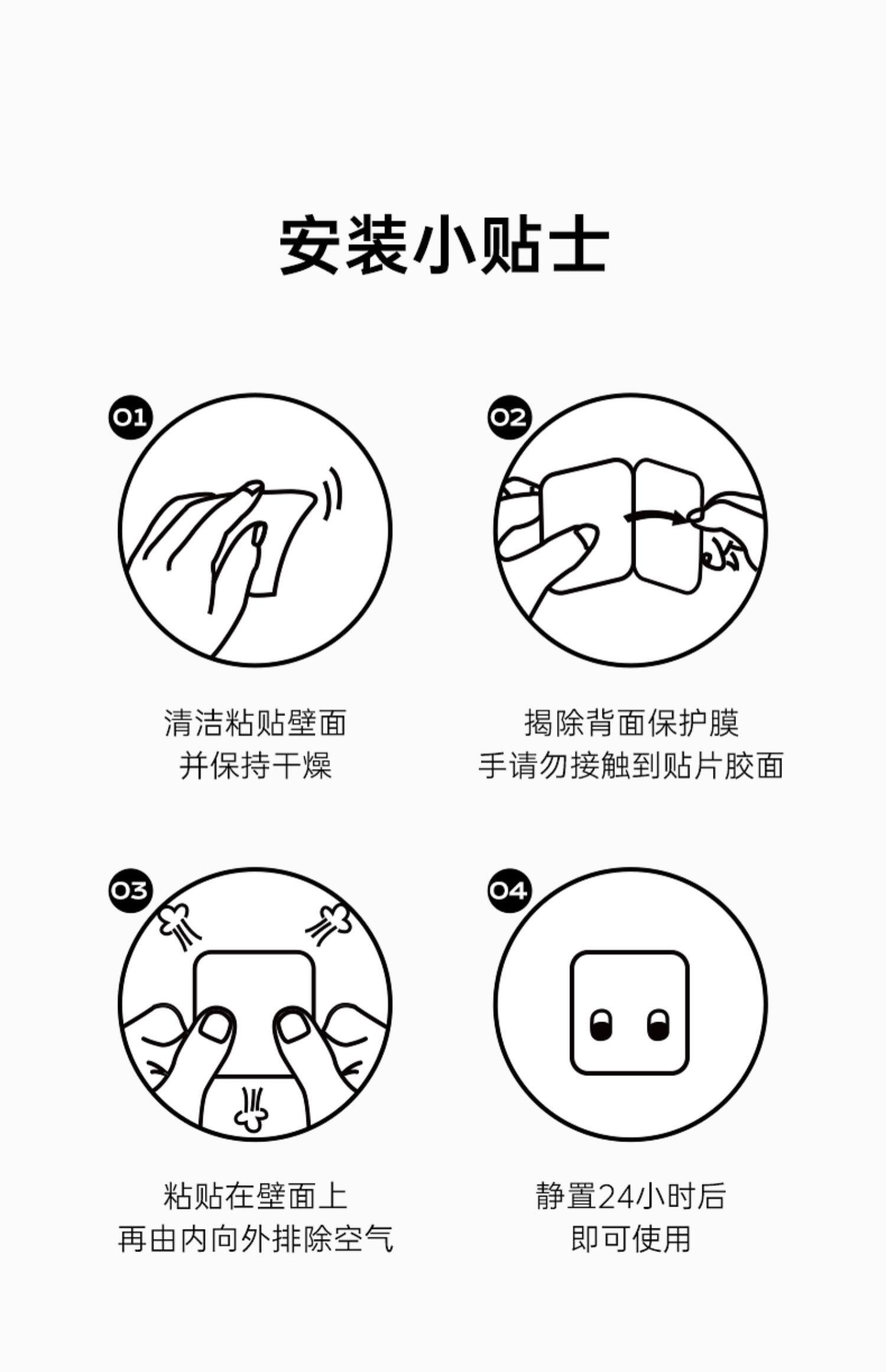 安装小贴士

01

清洁粘贴壁面
并保持干燥

02

揭除背面保护膜
手请勿接触到贴片胶面

03

粘贴在壁面上
再由内向外排除空气

04

静置24小时后
即可使用