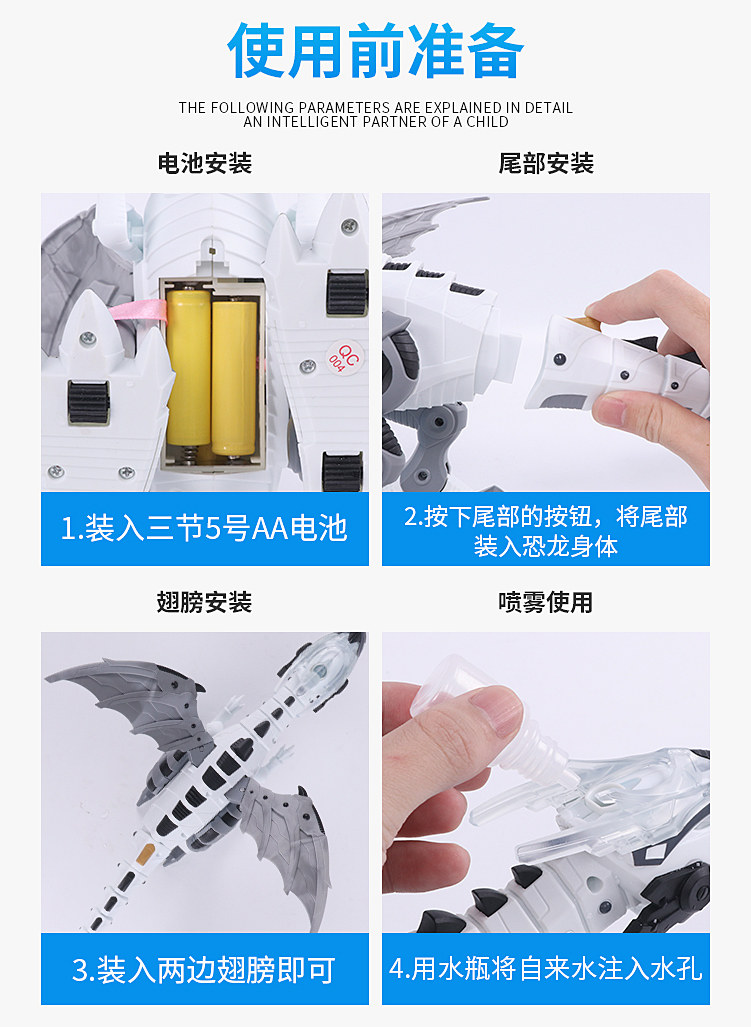 使用前准备

THE FOLLOWING PARAMETERS ARE EXPLAINED IN DETAIL
AN INTELLIGENT PARTNER OF A CHILD

电池安装

QC
004

1.装入三节5号AA电池

尾部安装

2.按下尾部的按钮，将尾部装入恐龙身体

翅膀安装

3.装入两边翅膀即可

喷雾使用

4.用水瓶将自来水注入水孔