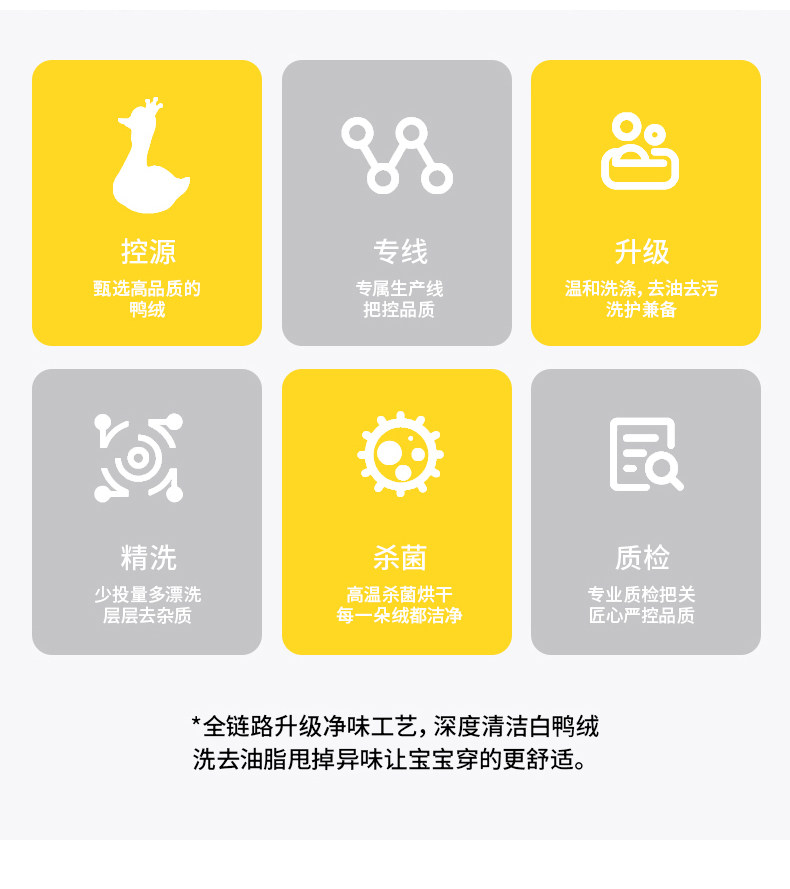 控源

甄选高品质的
鸭绒

专线

专属生产线
把控品质

升级

温和洗涤，去油去污
洗护兼备

精洗

少投量多漂洗
层层去杂质

杀菌

高温杀菌烘干
每一朵绒都洁净

质检

专业质检把关
匠心严控品质

*全链路升级净味工艺，深度清洁白鸭绒
洗去油脂甩掉异味让宝宝穿的更舒适。