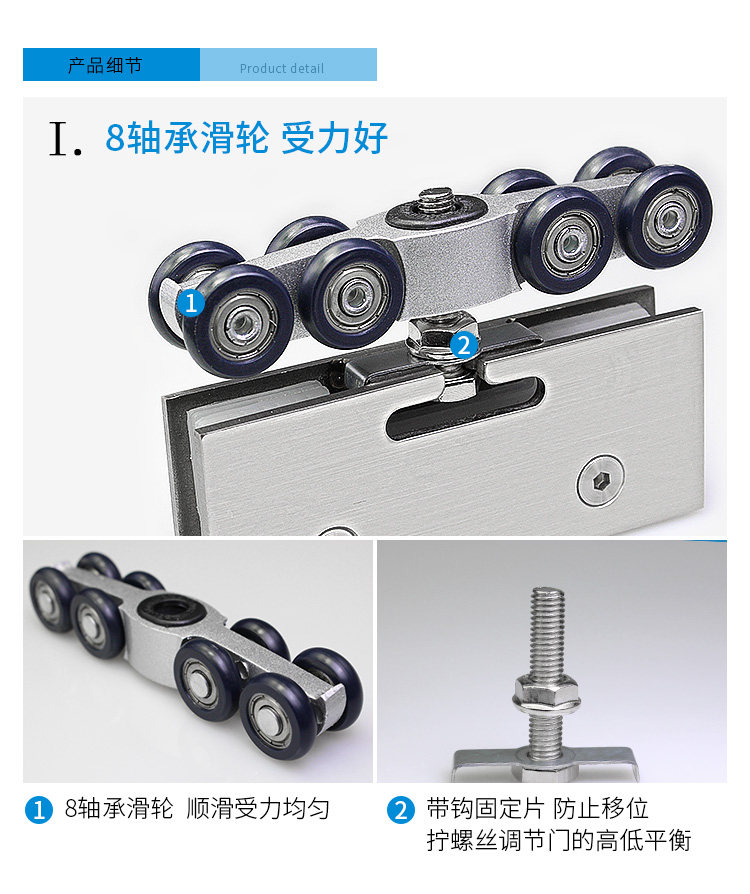 产品细节 Product detail

I. 8轴承滑轮 受力好

1

2

1 8轴承滑轮 顺滑受力均匀

2 带钩固定片 防止移位
拧螺丝调节门的高低平衡