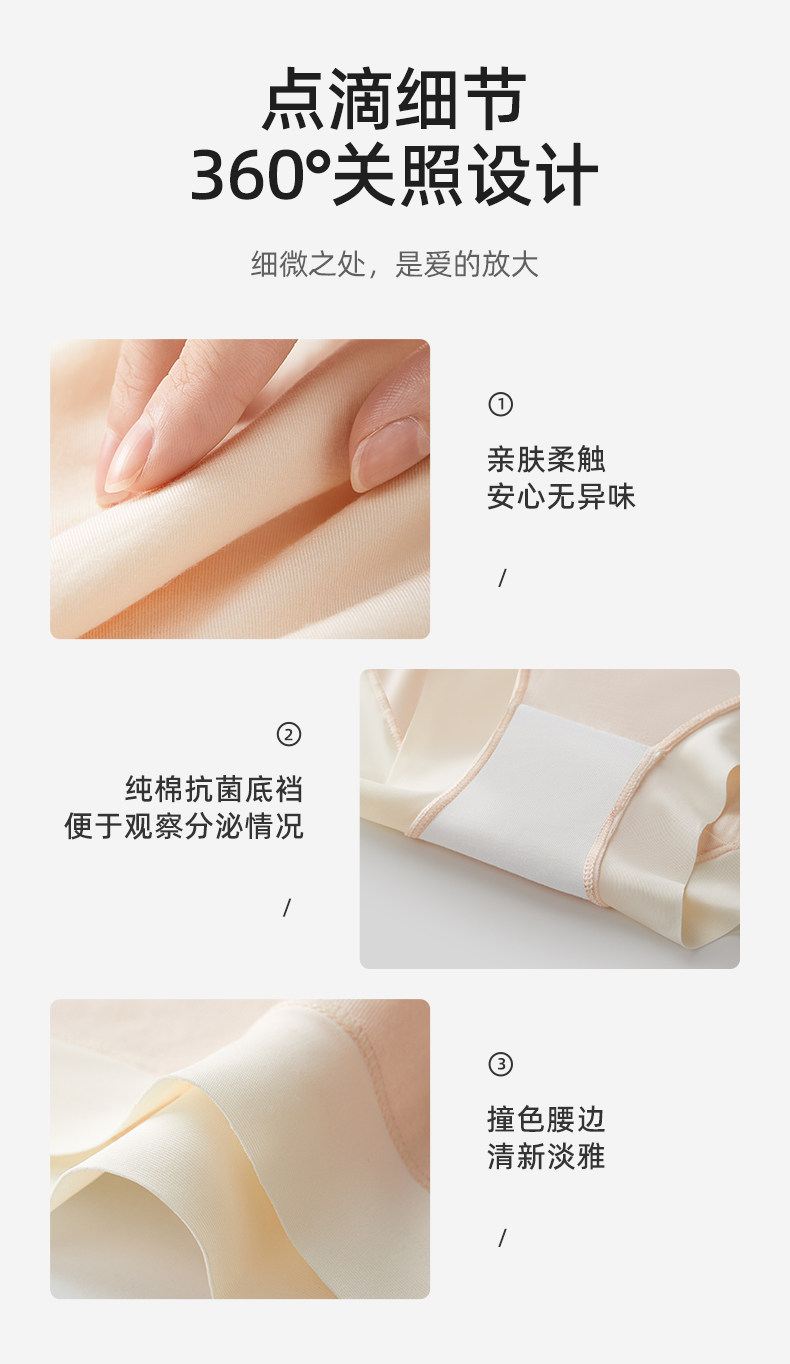 点滴细节
360°关照设计

细微之处，是爱的放大

①

亲肤柔触
安心无异味

/

②

纯棉抗菌底裆
便于观察分泌情况

/

③

撞色腰边
清新淡雅

/