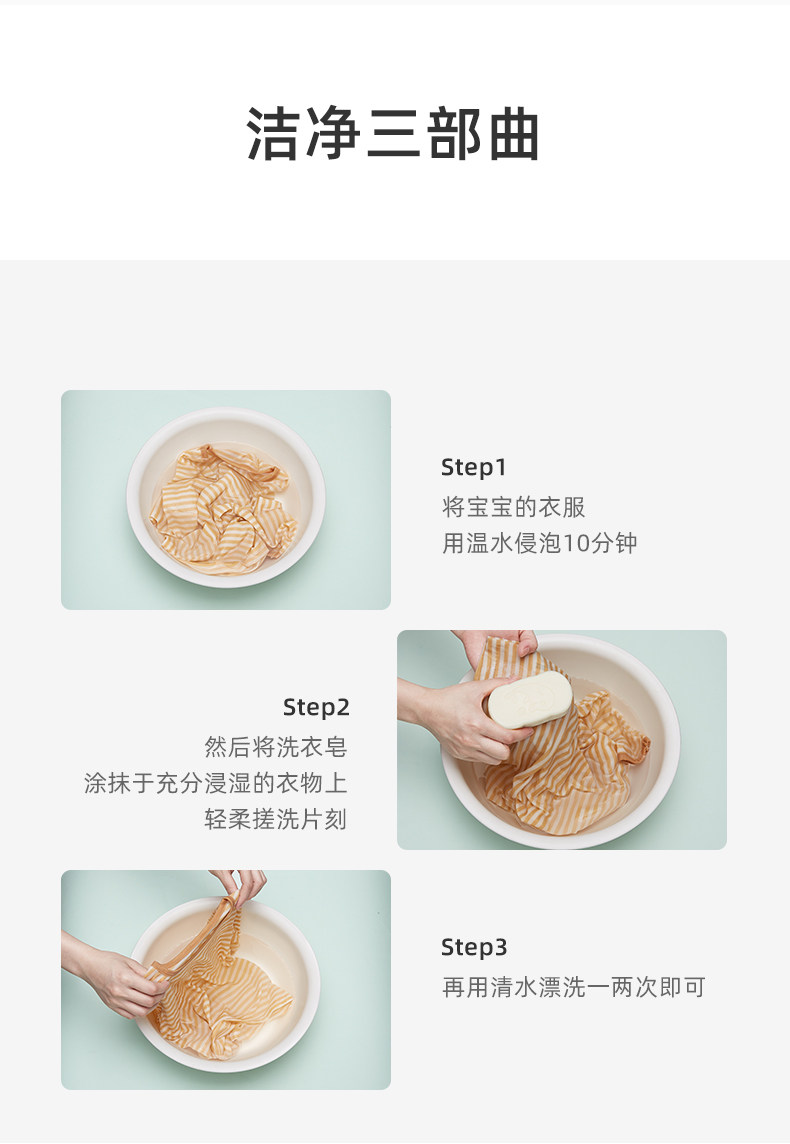 洁净三部曲

Step1
将宝宝的衣服
用温水侵泡10分钟

Step2
然后将洗衣皂
涂抹于充分浸湿的衣物上
轻柔搓洗片刻

Step3
再用清水漂洗一两次即可