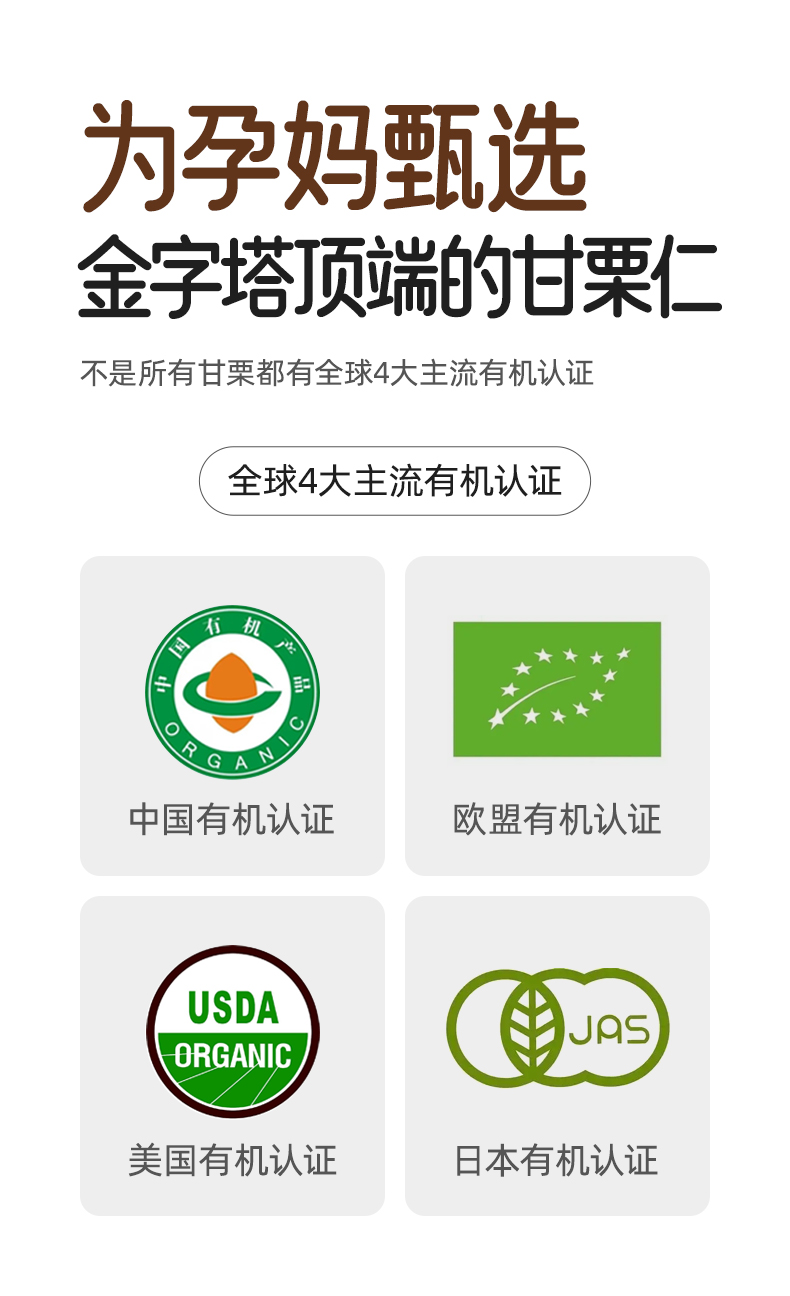 为孕妈甄选
金字塔顶端的甘栗仁

不是所有甘栗都有全球4大主流有机认证

全球4大主流有机认证

中国有机产品
ORGANIC

中国有机认证

欧盟有机认证

USDA
ORGANIC

美国有机认证

JAS

日本有机认证