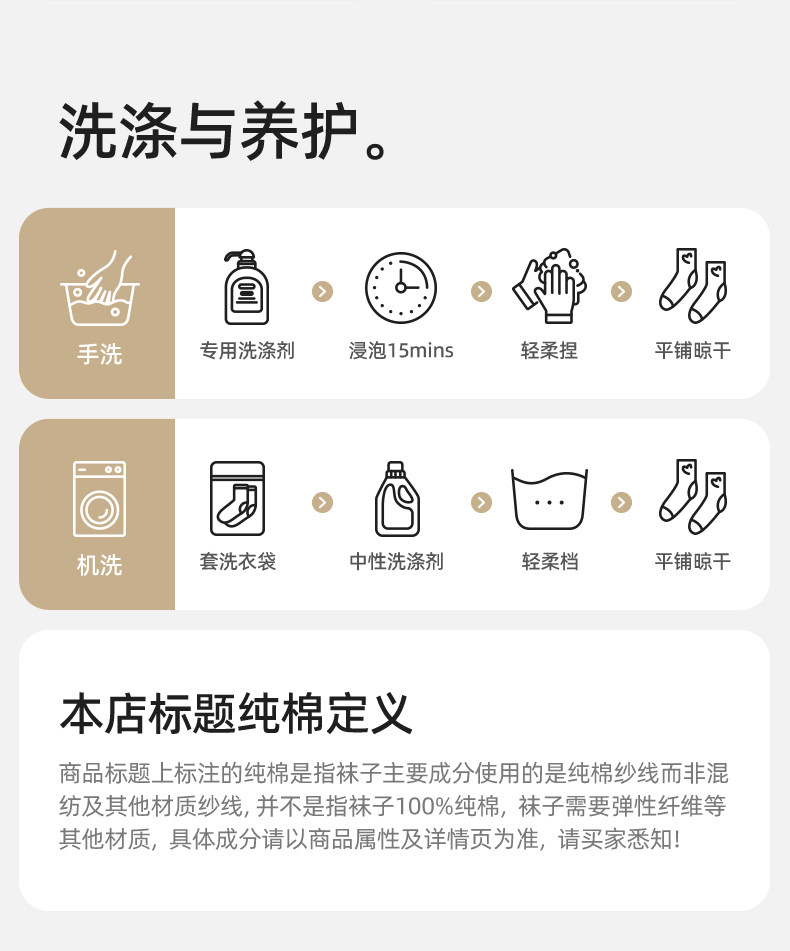 洗涤与养护。

手洗

专用洗涤剂

浸泡15mins

轻柔捏

平铺晾干

机洗

套洗衣袋

中性洗涤剂

轻柔档

平铺晾干

本店标题纯棉定义

商品标题上标注的纯棉是指袜子主要成分使用的是纯棉纱线而非混纺及其他材质纱线，并不是指袜子100%纯棉，袜子需要弹性纤维等其他材质，具体成分请以商品属性及详情页为准，请买家悉知！