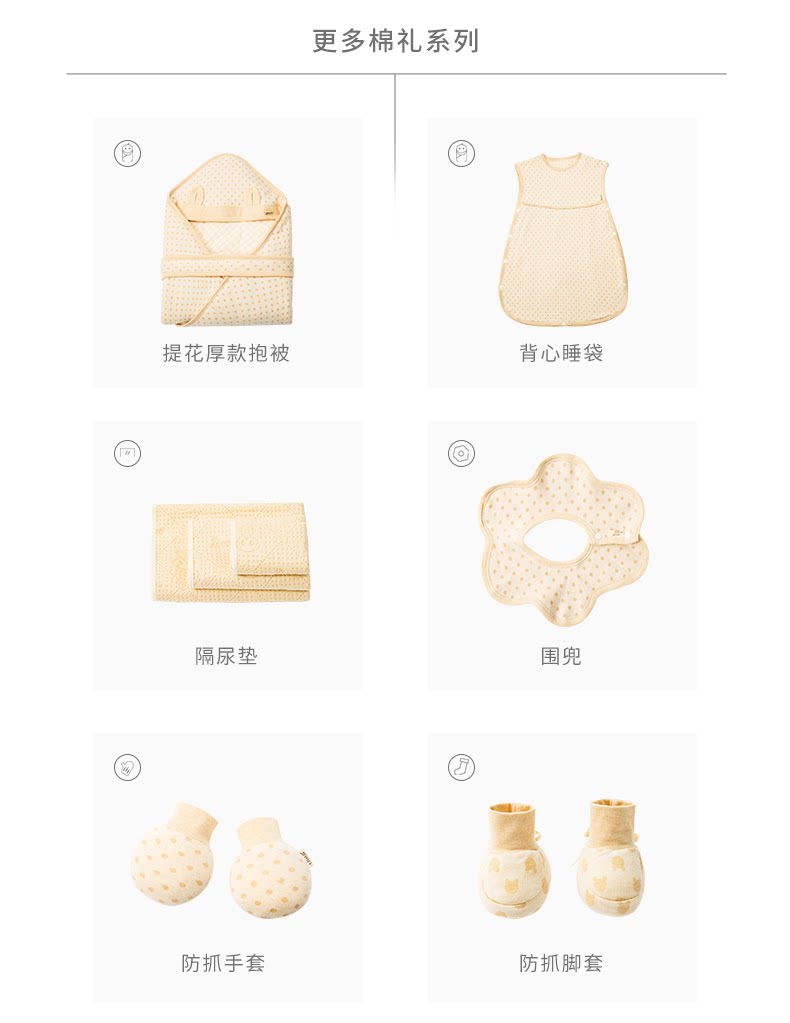 更多棉礼系列

提花厚款抱被

背心睡袋

隔尿垫

围兜

防抓手套

防抓脚套