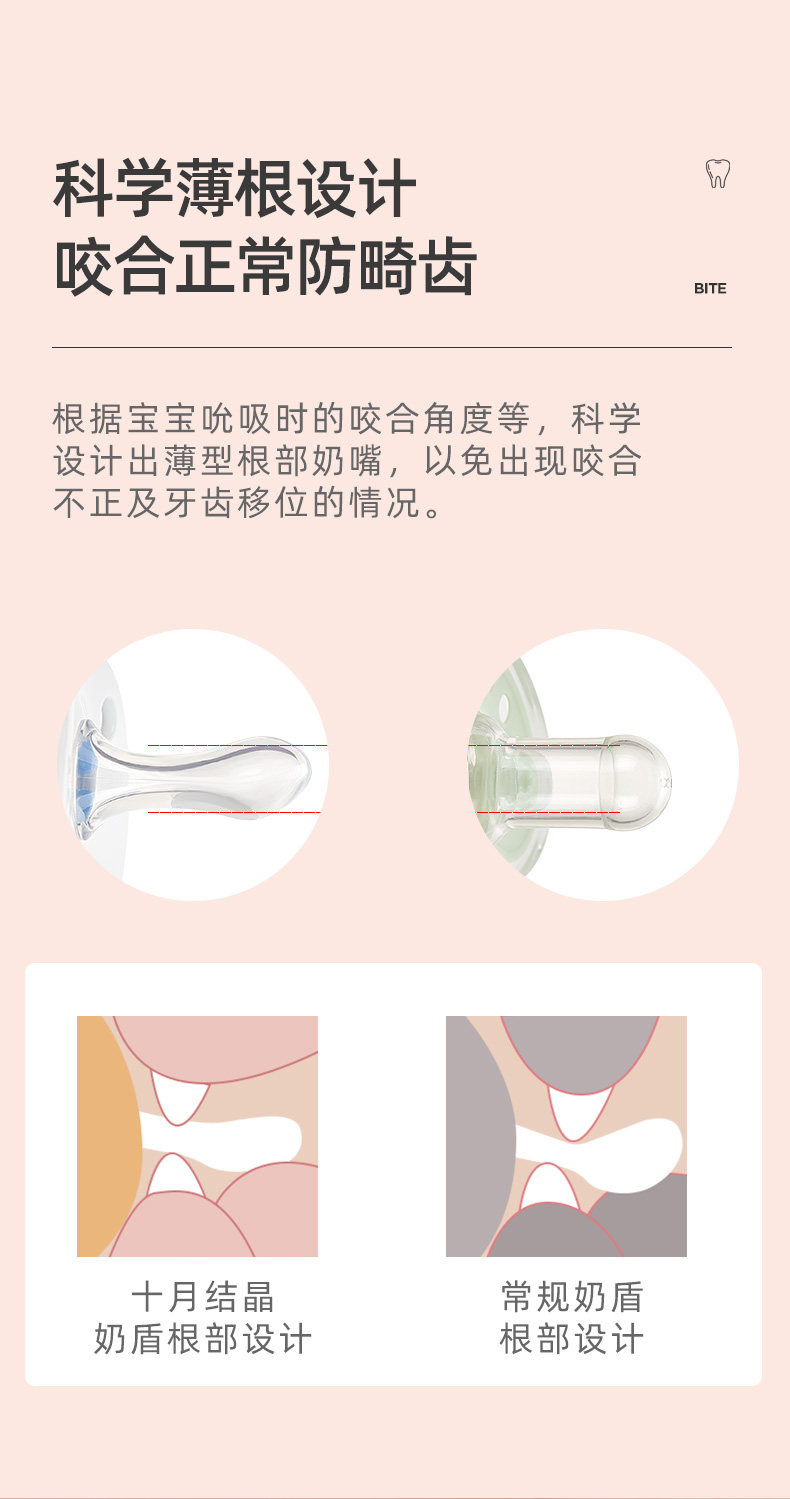 科学薄根设计
咬合正常防畸齿

BITE

根据宝宝吮吸时的咬合角度等，科学设计出薄型根部奶嘴，以免出现咬合不正及牙齿移位的情况。

十月结晶
奶盾根部设计

常规奶盾
根部设计