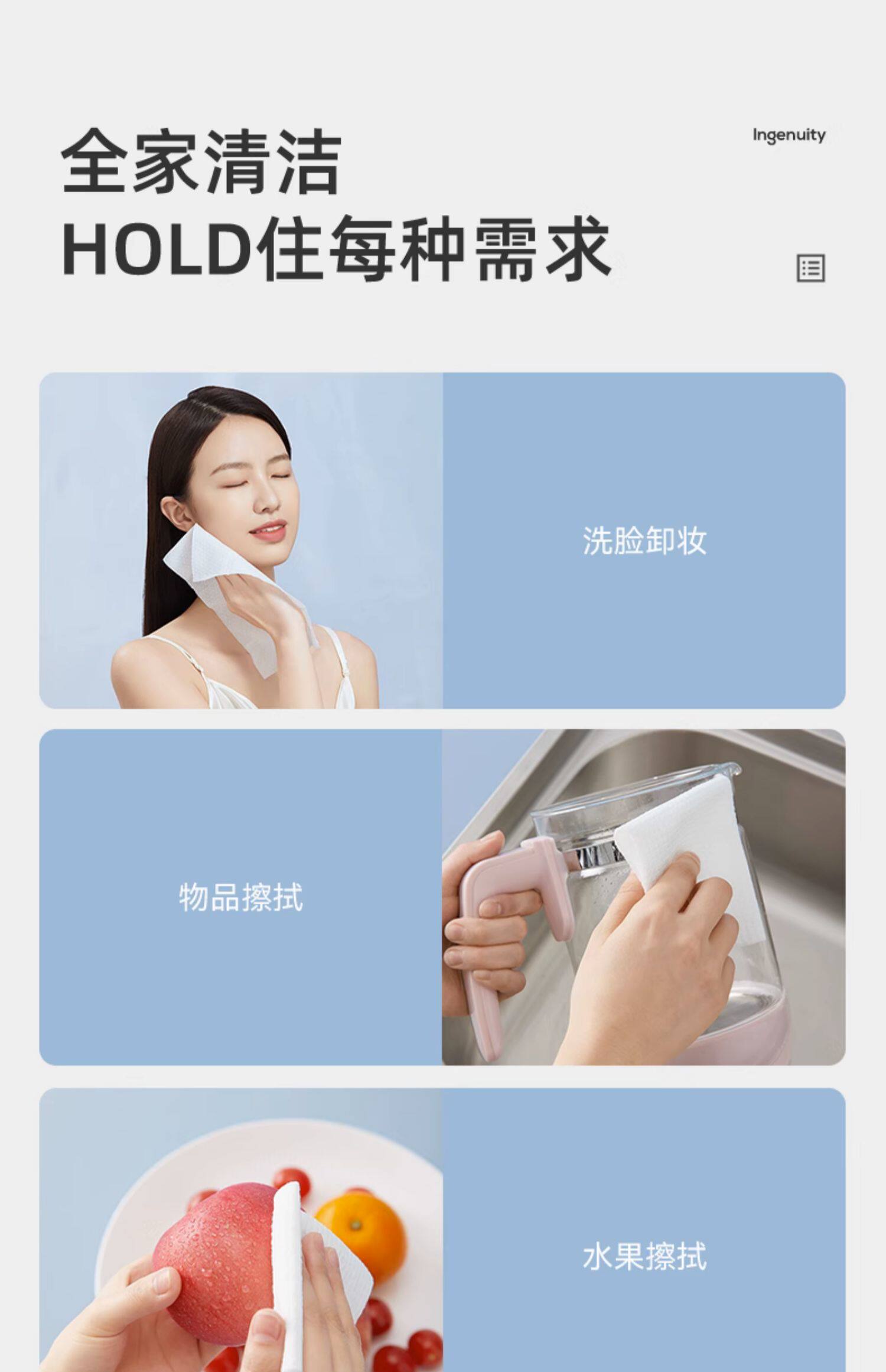 全家清洁
HOLD住每种需求

Ingenuity

洗脸卸妆

物品擦拭

水果擦拭