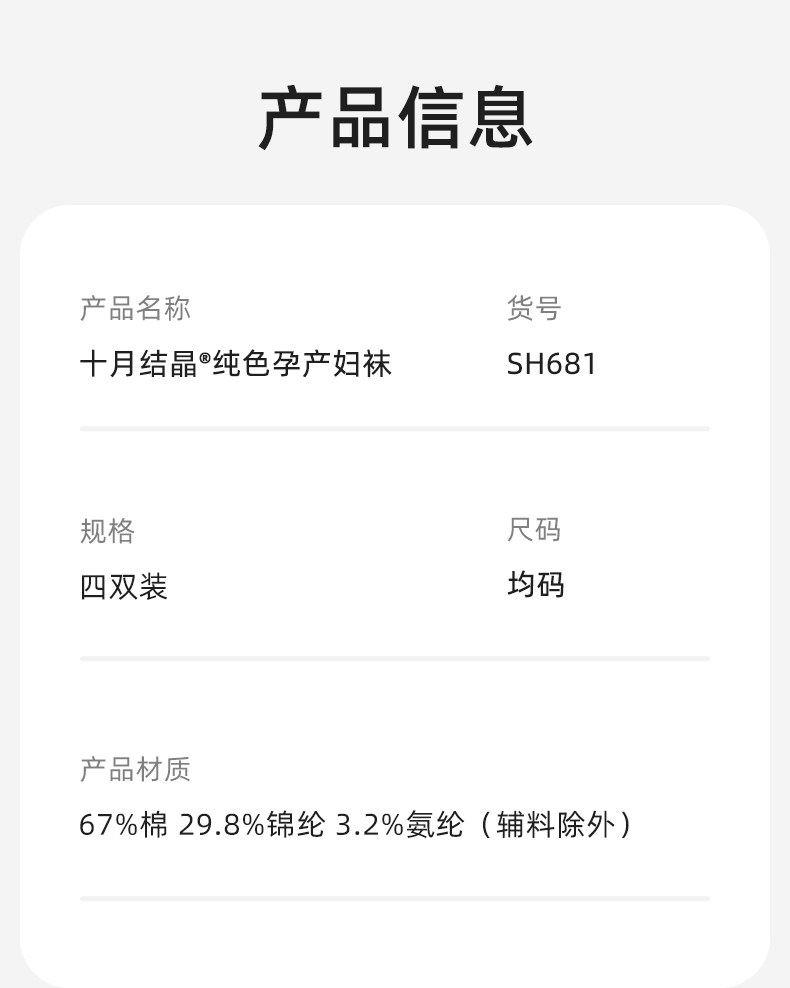 产品信息

产品名称
十月结晶®纯色孕产妇袜

货号
SH681

规格
四双装

尺码
均码

产品材质
67%棉 29.8%锦纶 3.2%氨纶（辅料除外）