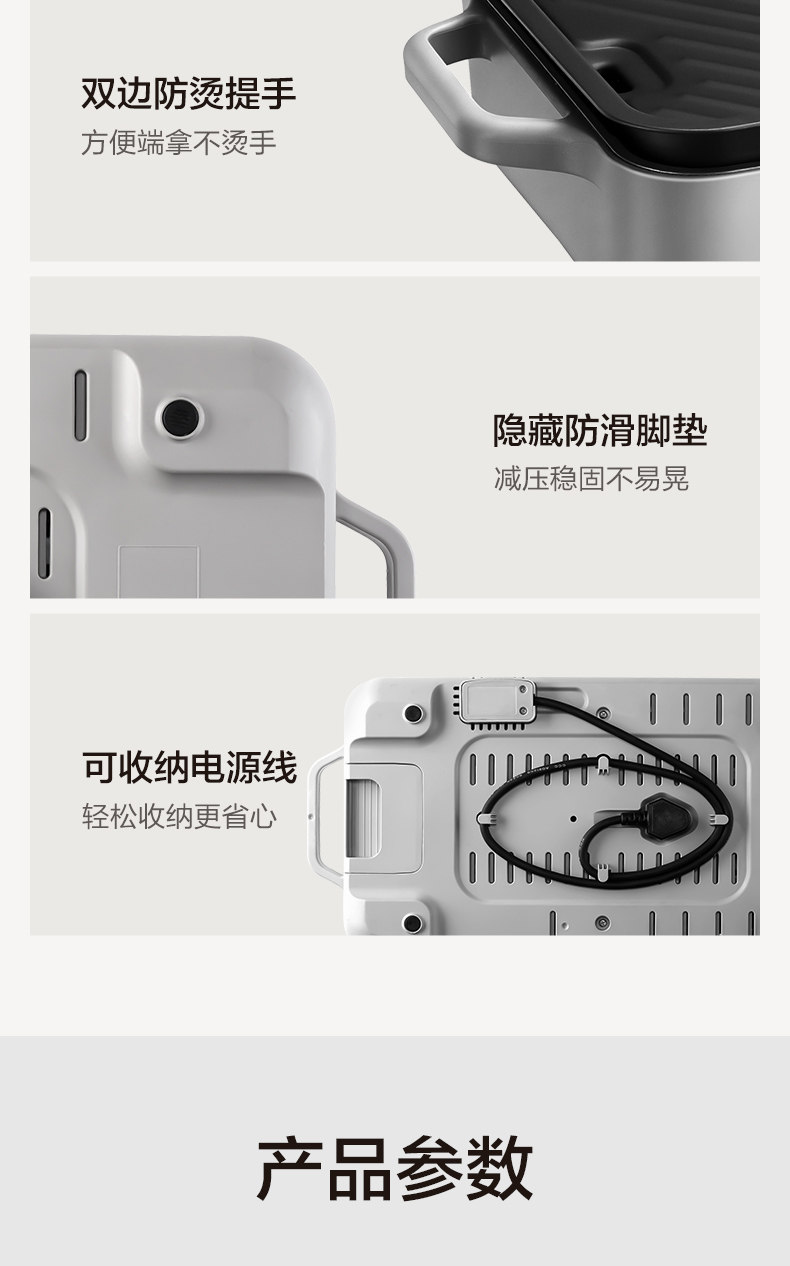 双边防烫提手
方便端拿不烫手

隐藏防滑脚垫
减压稳固不易晃

可收纳电源线
轻松收纳更省心

产品参数