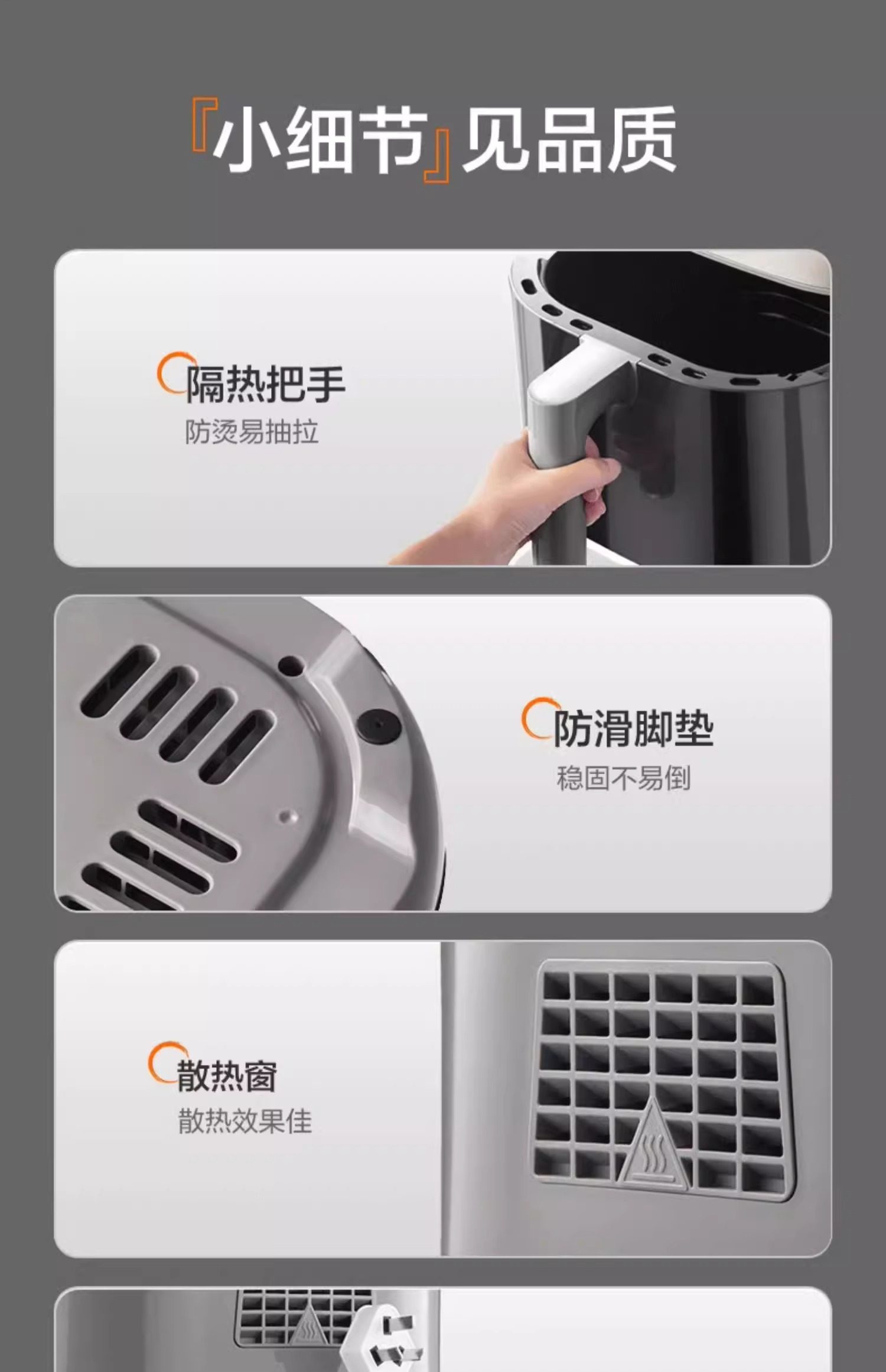 『小细节』见品质

隔热把手
防烫易抽拉

防滑脚垫
稳固不易倒

散热窗
散热效果佳