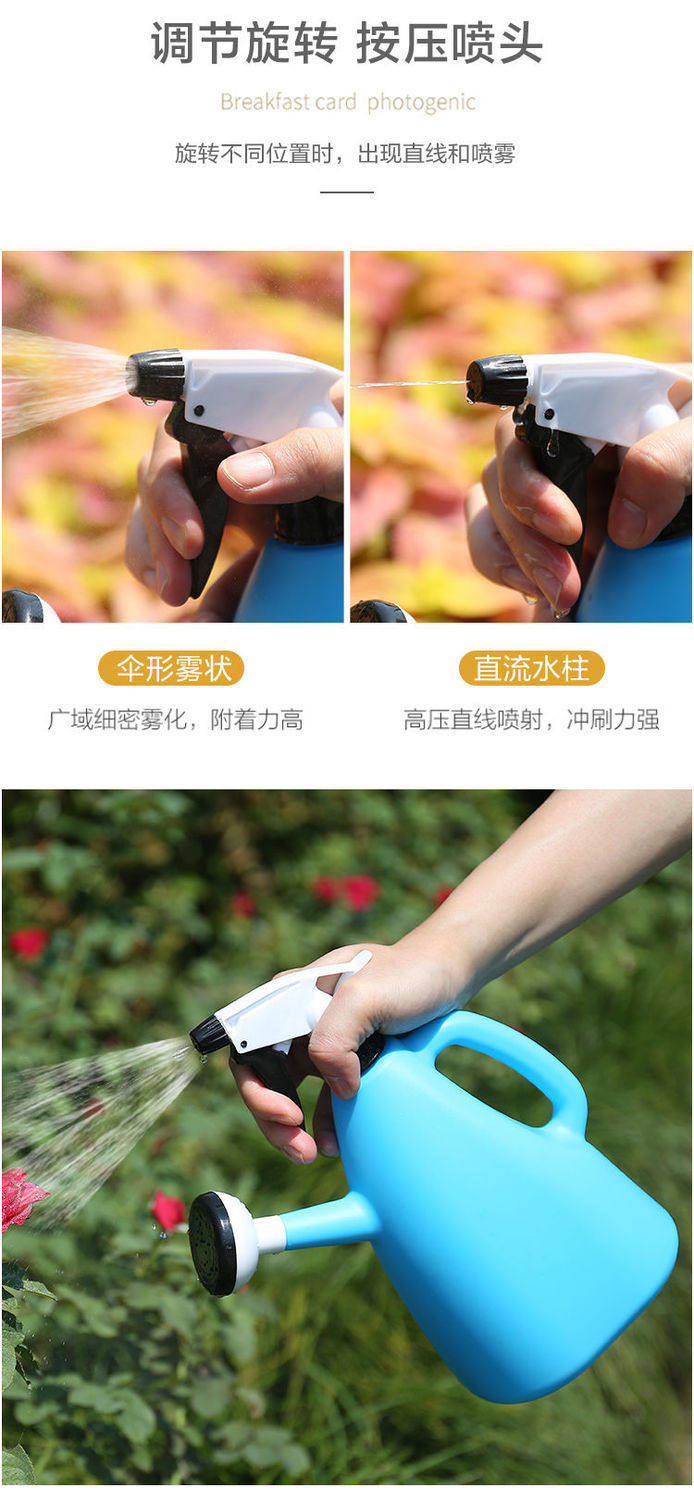 调节旋转 按压喷头

Breakfast card photogenic

旋转不同位置时，出现直线和喷雾

伞形雾状

广域细密雾化，附着力高

直流水柱

高压直线喷射，冲刷力强