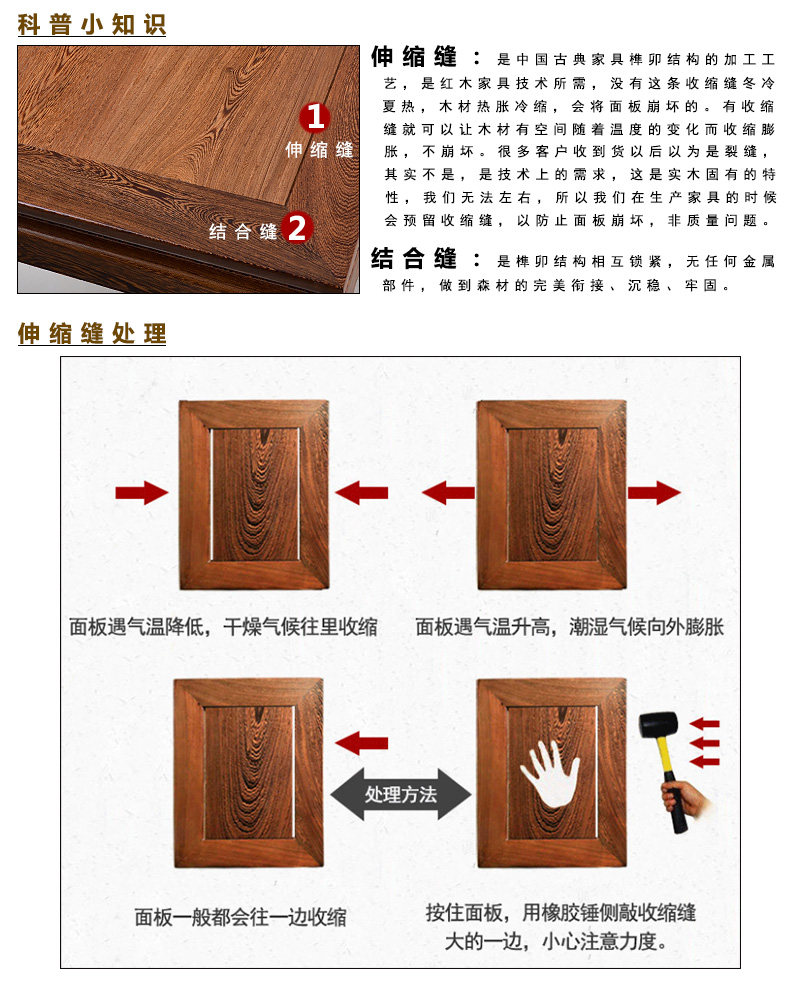 科普小知识

1 伸缩缝

结合缝 2

伸缩缝：是中国古典家具榫卯结构的加工工艺，是红木家具技术所需，没有这条收缩缝冬冷夏热，木材热胀冷缩，会将面板崩坏的。有收缩缝就可以让木材有空间随着温度的变化而收缩膨胀，不崩坏。很多客户收到货以后以为是裂缝，其实不是，是技术上的需求，这是实木固有的特性，我们无法左右，所以我们在生产家具的时候会预留收缩缝，以防止面板崩坏，非质量问题。

结合缝：是榫卯结构相互锁紧，无任何金属部件，做到森材的完美衔接、沉稳、牢固。

伸缩缝处理

面板遇气温降低，干燥气候往里收缩

面板遇气温升高，潮湿气候向外膨胀

处理方法

面板一般都会往一边收缩

按住面板，用橡胶锤侧敲收缩缝大的一边，小心注意力度。