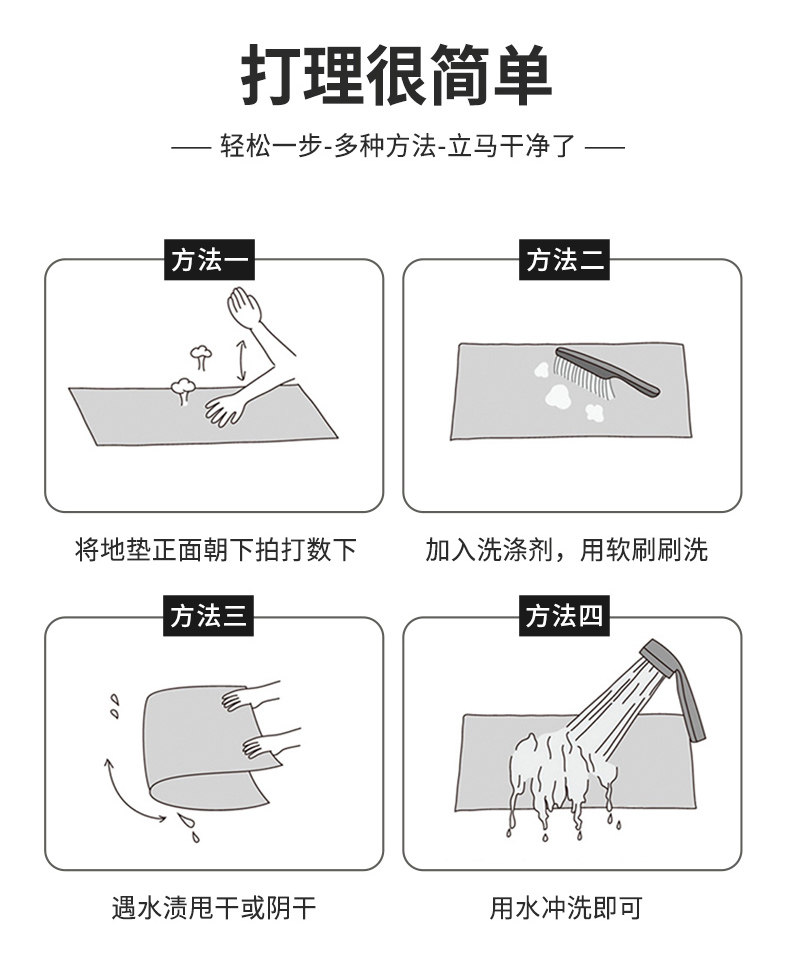 打理很简单

—— 轻松一步-多种方法-立马干净了 ——

方法一

将地垫正面朝下拍打数下

方法二

加入洗涤剂，用软刷刷洗

方法三

遇水渍甩干或阴干

方法四

用水冲洗即可