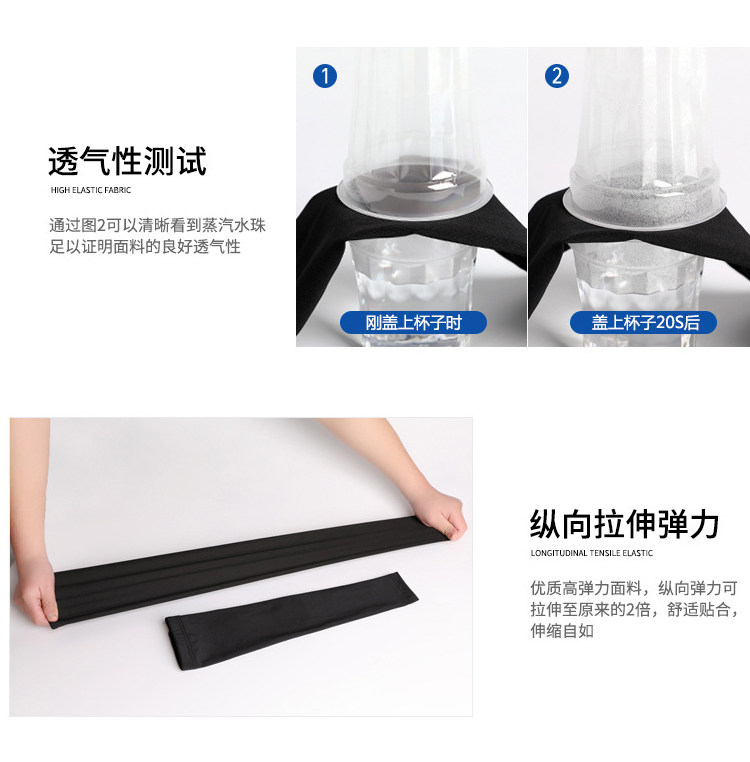 透气性测试

HIGH ELASTIC FABRIC

通过图2可以清晰看到蒸汽水珠足以证明面料的良好透气性

1

刚盖上杯子时

2

盖上杯子20S后

纵向拉伸弹力

LONGITUDINAL TENSILE ELASTIC

优质高弹力面料，纵向弹力可拉伸至原来的2倍，舒适贴合，伸缩自如