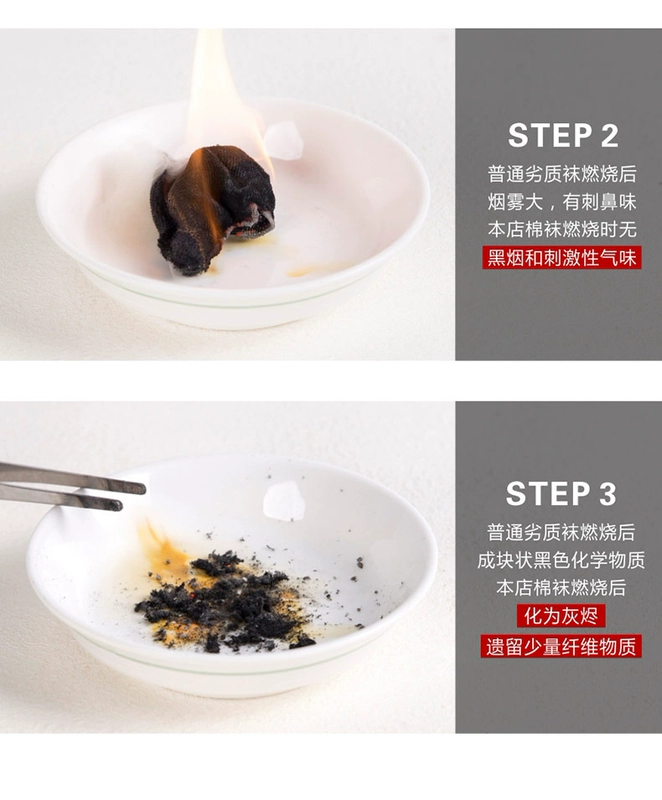 STEP 2

普通劣质袜燃烧后
烟雾大，有刺鼻味
本店棉袜燃烧时无
黑烟和刺激性气味

STEP 3

普通劣质袜燃烧后
成块状黑色化学物质
本店棉袜燃烧后
化为灰烬
遗留少量纤维物质