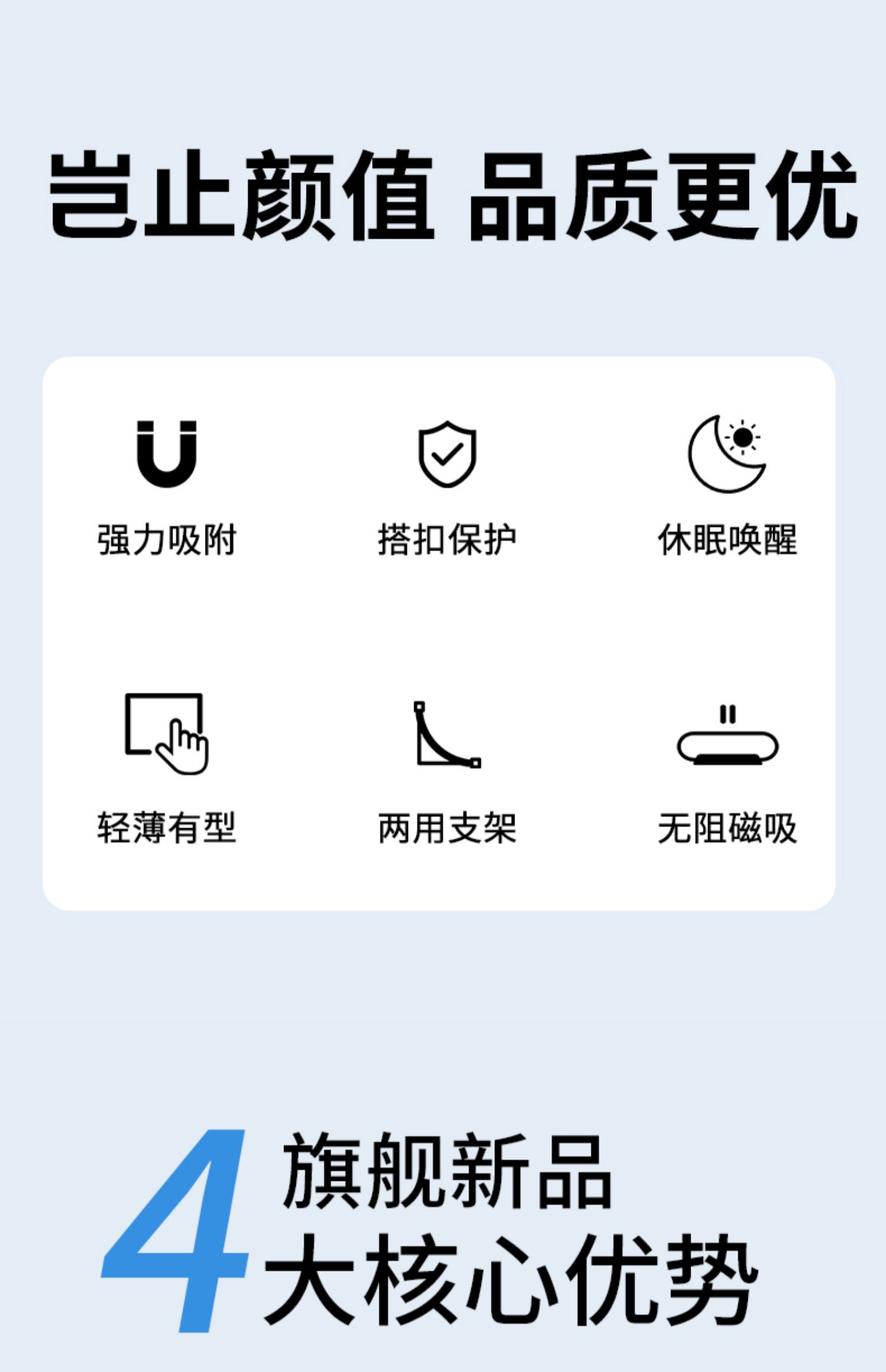 岂止颜值 品质更优

强力吸附

搭扣保护

休眠唤醒

轻薄有型

两用支架

无阻磁吸

4
旗舰新品
大核心优势