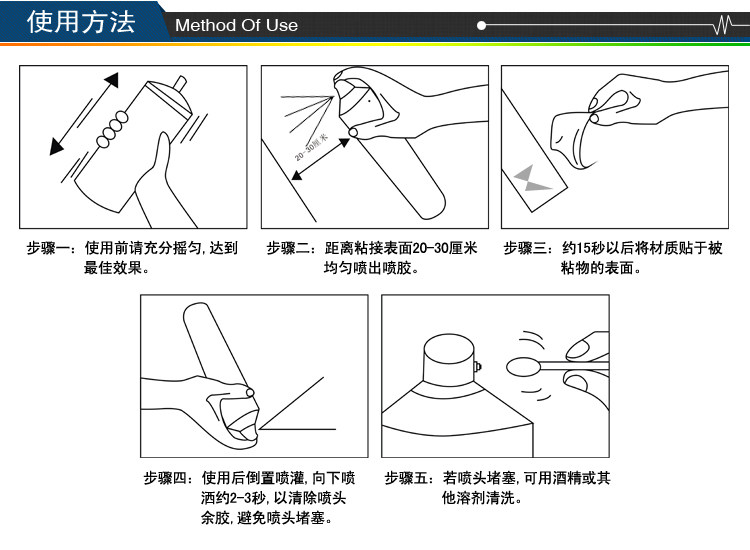 使用方法 Method Of Use

20-30厘米

步骤一：使用前请充分摇匀，达到最佳效果。

步骤二：距离粘接表面20-30厘米均匀喷出喷胶。

步骤三：约15秒以后将材质贴于被粘物的表面。

步骤四：使用后倒置喷灌，向下喷洒约2-3秒，以清除喷头余胶，避免喷头堵塞。

步骤五：若喷头堵塞，可用酒精或其他溶剂清洗。