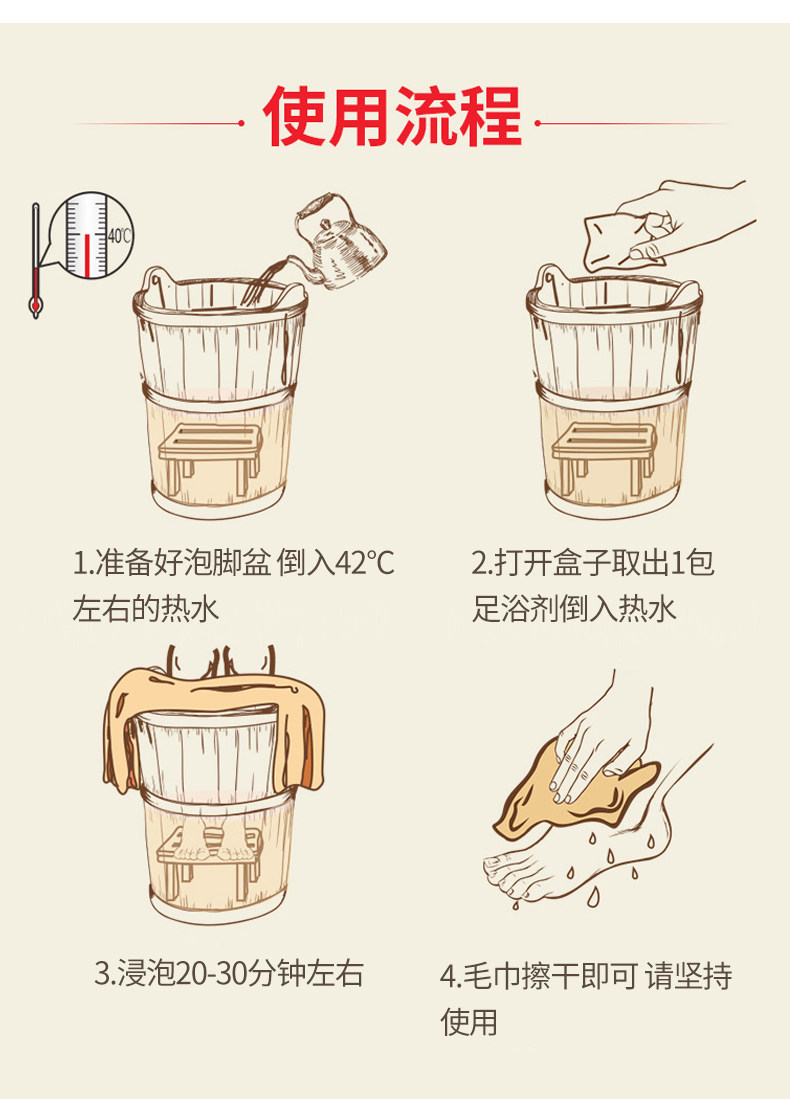 使用流程

40℃

1.准备好泡脚盆 倒入42℃左右的热水

2.打开盒子取出1包足浴剂倒入热水

3.浸泡20-30分钟左右

4.毛巾擦干即可 请坚持使用