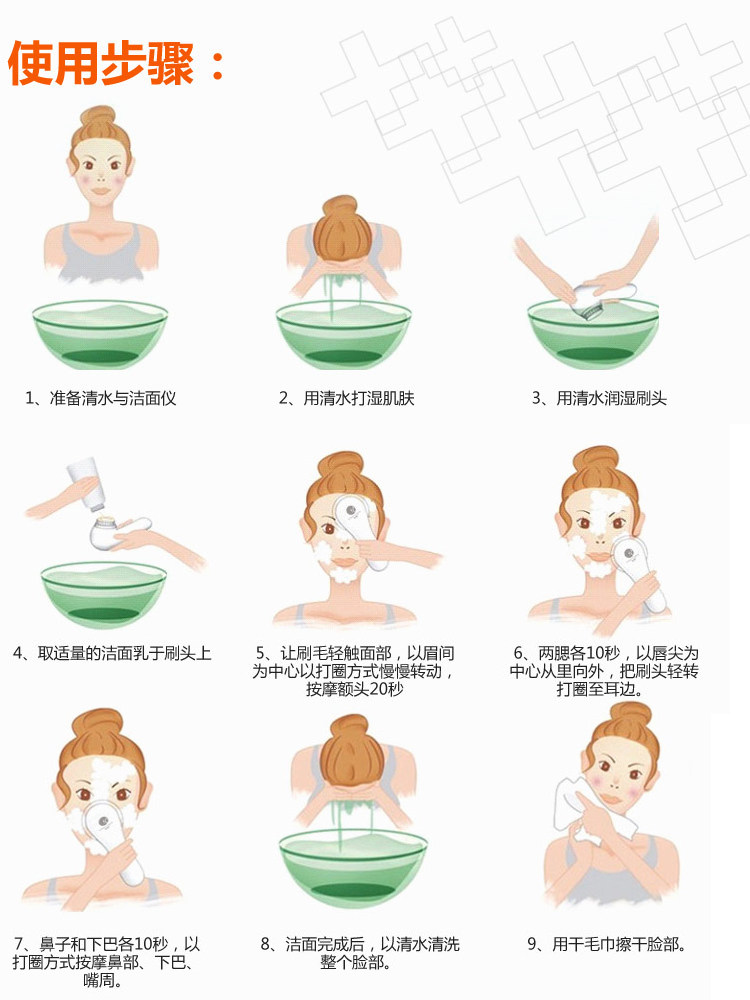 使用步骤：

1、准备清水与洁面仪

2、用清水打湿肌肤

3、用清水润湿刷头

4、取适量的洁面乳于刷头上

5、让刷毛轻触面部，以眉间为中心以打圈方式慢慢转动，按摩额头20秒

6、两腮各10秒，以唇尖为中心从里向外，把刷头轻转打圈至耳边。

7、鼻子和下巴各10秒，以打圈方式按摩鼻部、下巴、嘴周。

8、洁面完成后，以清水清洗整个脸部。

9、用干毛巾擦干脸部。