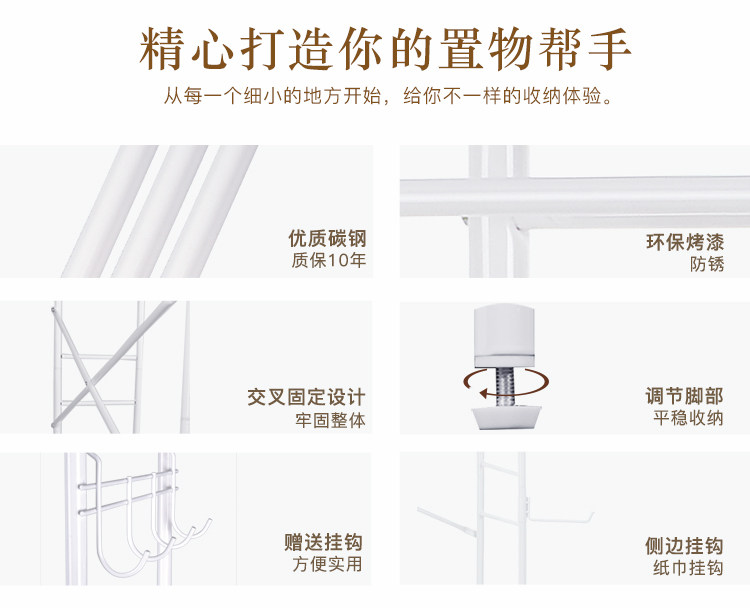 精心打造你的置物帮手
从每一个细小的地方开始，给你不一样的收纳体验。

优质碳钢
质保10年

环保烤漆
防锈

交叉固定设计
牢固整体

调节脚部
平稳收纳

赠送挂钩
方便实用

侧边挂钩
纸巾挂钩