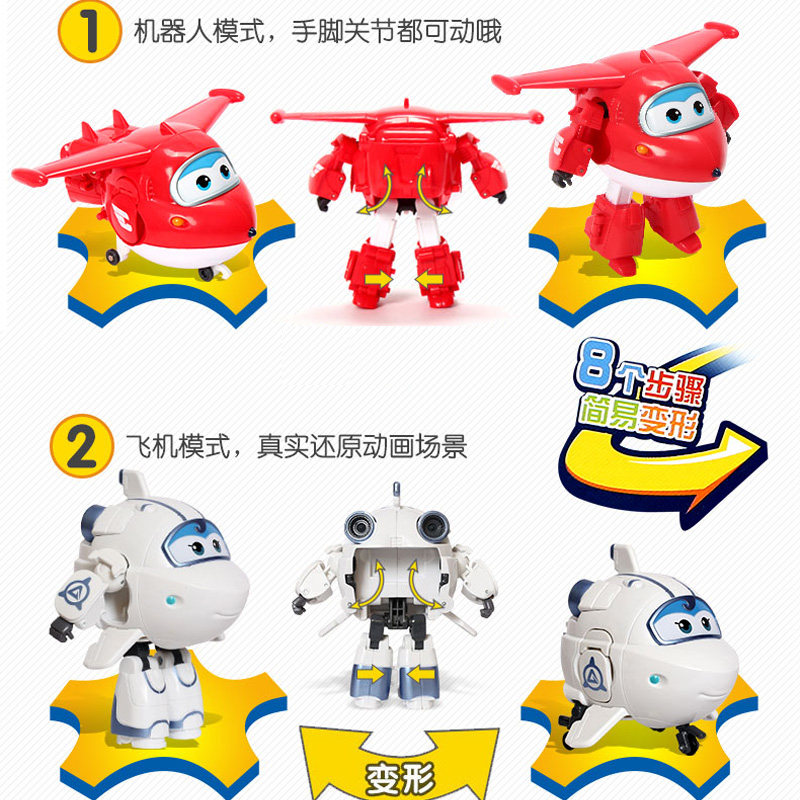 1 机器人模式，手脚关节都可动哦

8个步骤
简易变形

2 飞机模式，真实还原动画场景

变形