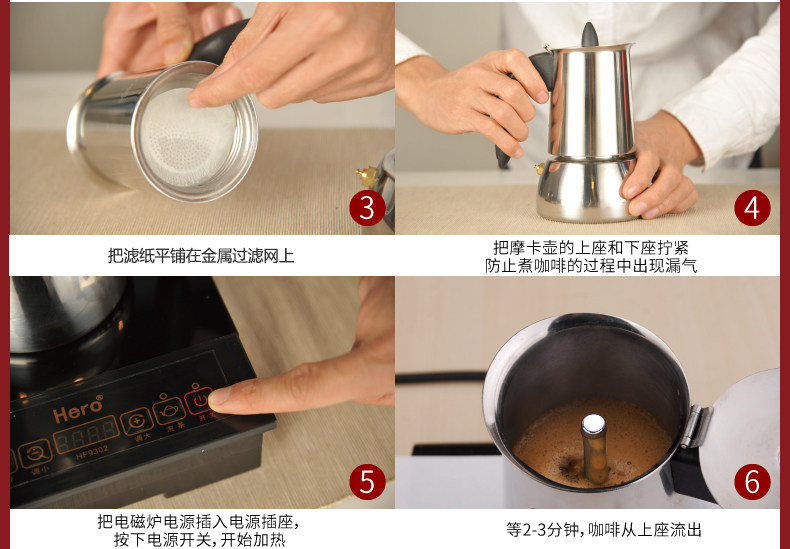 3

把滤纸平铺在金属过滤网上

4

把摩卡壶的上座和下座拧紧
防止煮咖啡的过程中出现漏气

Hero

调小

HF9302

调大

泡茶

开关

5

把电磁炉电源插入电源插座，
按下电源开关，开始加热

6

等2-3分钟，咖啡从上座流出